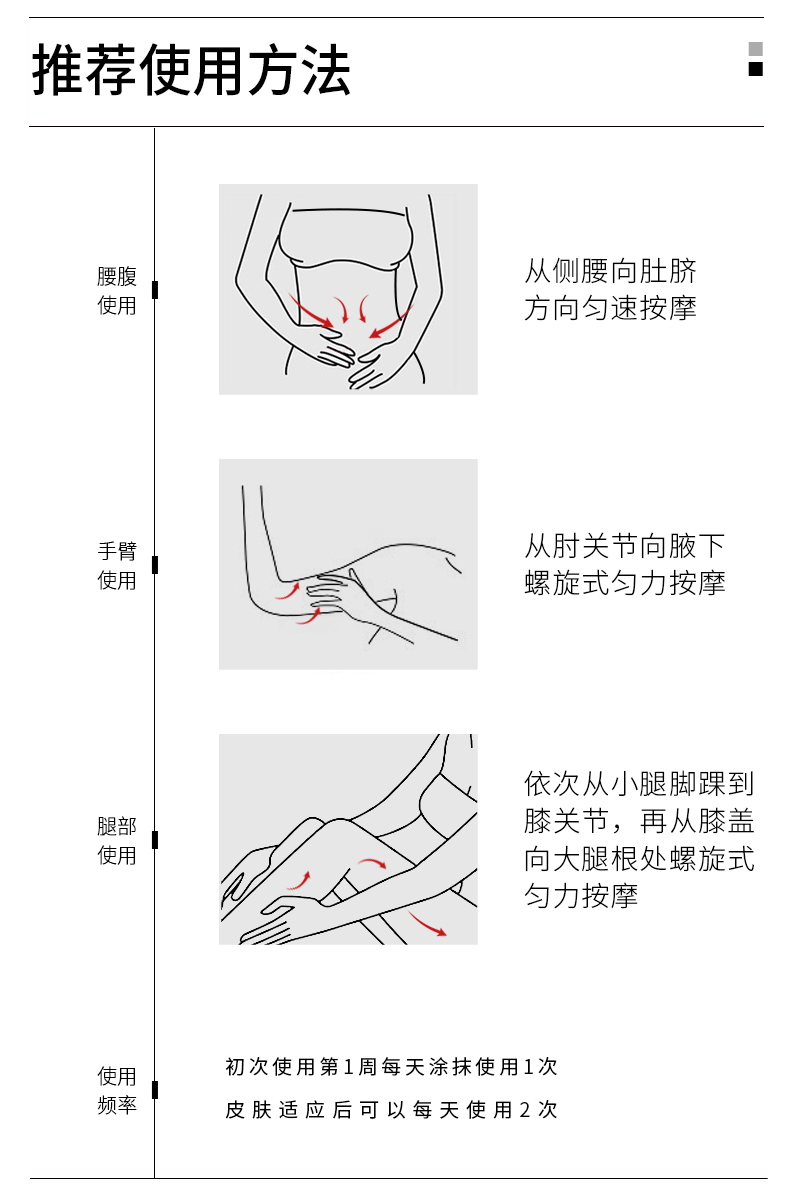 推荐使用方法

腰腹使用

从侧腰向肚脐方向匀速按摩

手臂使用

从肘关节向腋下螺旋式匀力按摩

腿部使用

依次从小腿脚踝到膝关节，再从膝盖向大腿根处螺旋式匀力按摩

使用频率

初次使用第1周每天涂抹使用1次
皮肤适应后可以每天使用2次