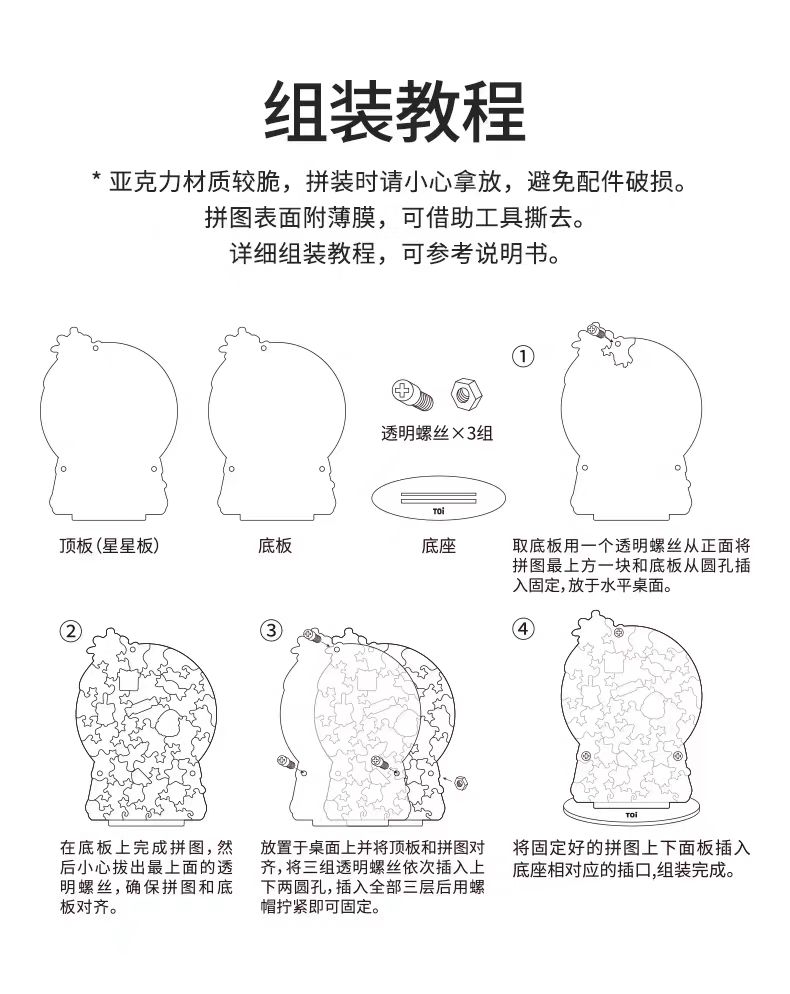 组装教程

* 亚克力材质较脆，拼装时请小心拿放，避免配件破损。
拼图表面附薄膜，可借助工具撕去。
详细组装教程，可参考说明书。

透明螺丝×3组

TOi

顶板(星星板)

底板

底座

①

取底板用一个透明螺丝从正面将拼图最上方一块和底板从圆孔插入固定,放于水平桌面。

②

在底板上完成拼图，然后小心拔出最上面的透明螺丝，确保拼图和底板对齐。

③

放置于桌面上并将顶板和拼图对齐，将三组透明螺丝依次插入上下两圆孔，插入全部三层后用螺帽拧紧即可固定。

④

TOi

将固定好的拼图上下面板插入底座相对应的插口,组装完成。