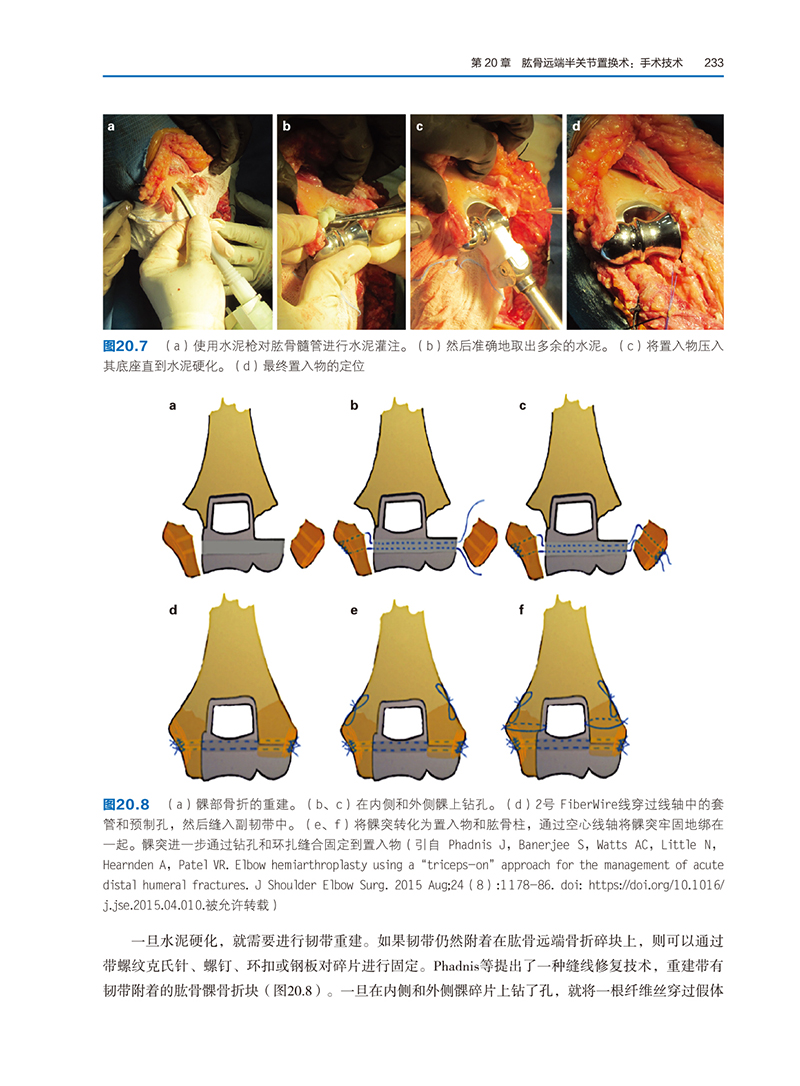 第 20 章　肱骨远端半关节置换术：手术技术　233

a　b　c　d

图20.7　（a）使用水泥枪对肱骨髓管进行水泥灌注。（b）然后准确地取出多余的水泥。（c）将置入物压入其底座直到水泥硬化。（d）最终置入物的定位

a　b　c

d　e　f

图20.8　（a）髁部骨折的重建。（b、c）在内侧和外侧髁上钻孔。（d）2号 FiberWire线穿过线轴中的套管和预制孔，然后缝入副韧带中。（e、f）将髁突转化为置入物和肱骨柱，通过空心线轴将髁突牢固地绑在一起。髁突进一步通过钻孔和环扎缝合固定到置入物（引自 Phadnis J, Banerjee S, Watts AC, Little N, Hearnden A, Patel VR. Elbow hemiarthroplasty using a "triceps-on" approach for the management of acute distal humeral fractures. J Shoulder Elbow Surg. 2015 Aug;24（8）:1178-86. doi: https://doi.org/10.1016/j.jse.2015.04.010.被允许转载）

一旦水泥硬化，就需要进行韧带重建。如果韧带仍然附着在肱骨远端骨折碎块上，则可以通过带螺纹克氏针、螺钉、环扣或钢板对碎片进行固定。Phadnis等提出了一种缝线修复技术，重建带有韧带附着的肱骨髁骨折块（图20.8）。一旦在内侧和外侧髁碎片上钻了孔，就将一根纤维丝穿过假体