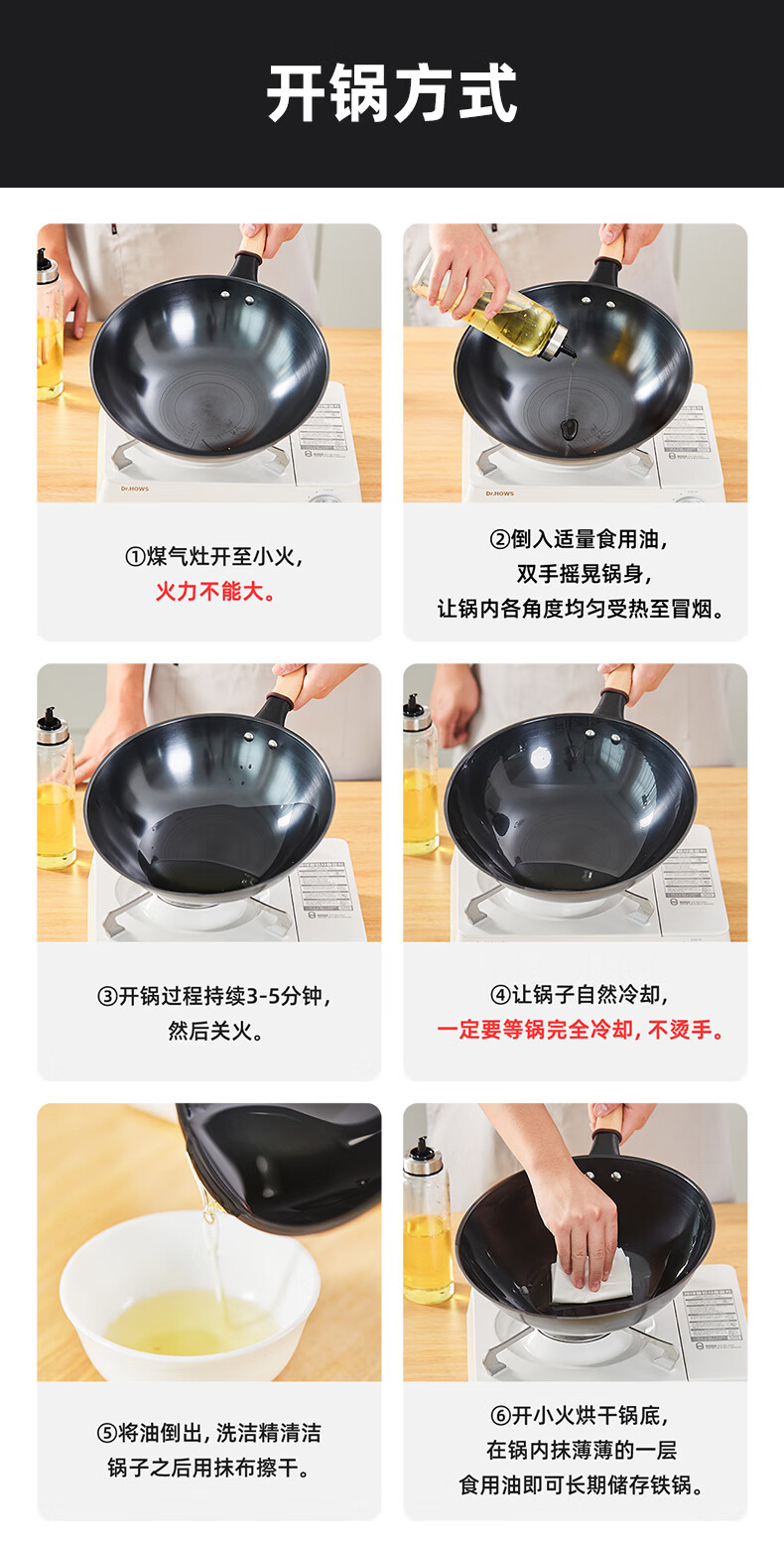 开锅方式

Dr.HOWS

①煤气灶开至小火，
火力不能大。

Dr.HOWS

②倒入适量食用油，
双手摇晃锅身，
让锅内各角度均匀受热至冒烟。

③开锅过程持续3-5分钟，
然后关火。

④让锅子自然冷却，
一定要等锅完全冷却，不烫手。

⑤将油倒出，洗洁精清洁
锅子之后用抹布擦干。

⑥开小火烘干锅底，
在锅内抹薄薄的一层
食用油即可长期储存铁锅。