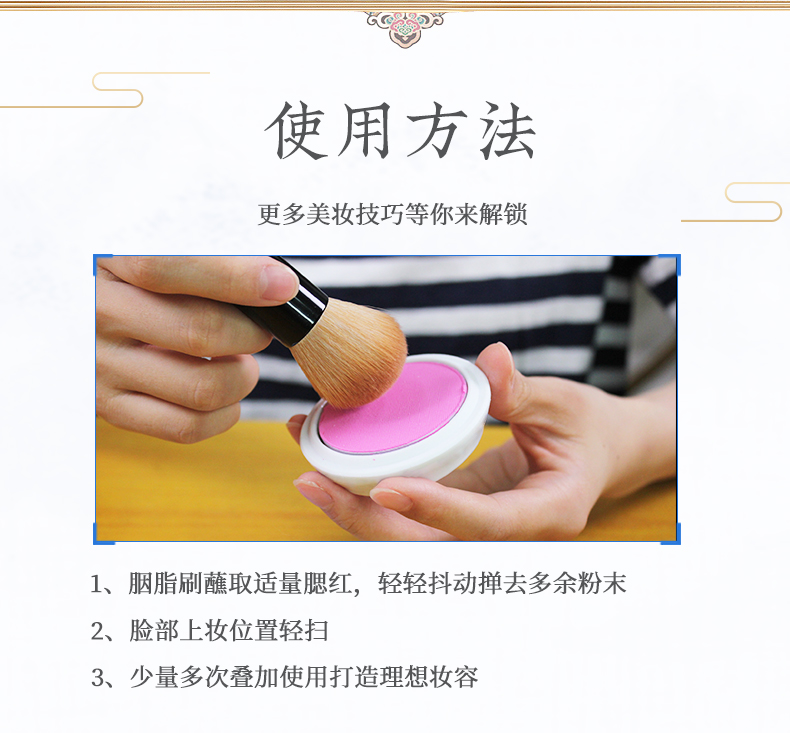 使用方法

更多美妆技巧等你来解锁

1、胭脂刷蘸取适量腮红，轻轻抖动掸去多余粉末

2、脸部上妆位置轻扫

3、少量多次叠加使用打造理想妆容