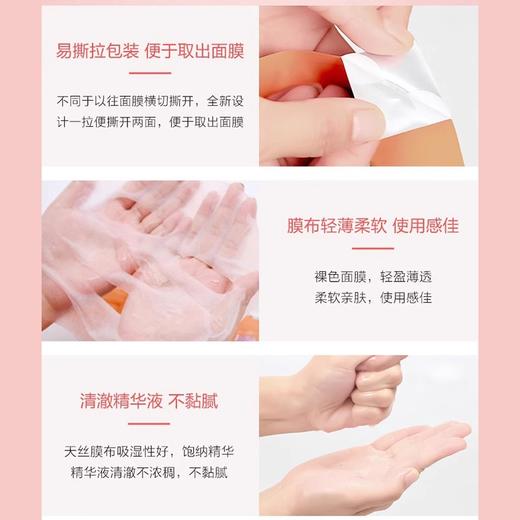 易撕拉包装 便于取出面膜

不同于以往面膜横切撕开，全新设计一拉便撕开两面，便于取出面膜

膜布轻薄柔软 使用感佳

裸色面膜，轻盈薄透
柔软亲肤，使用感佳

清澈精华液 不黏腻

天丝膜布吸湿性好，饱纳精华
精华液清澈不浓稠，不黏腻