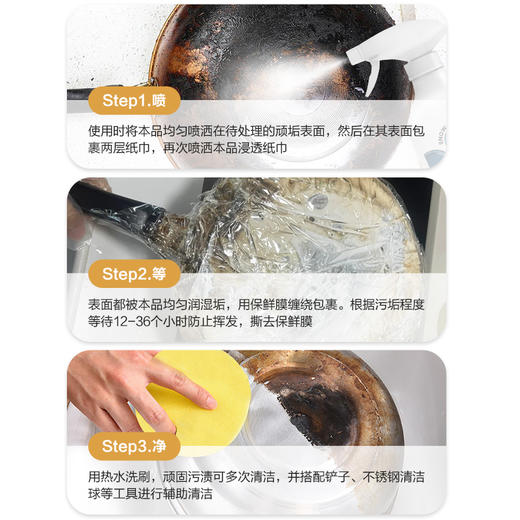 Step1.喷

使用时将本品均匀喷洒在待处理的顽垢表面，然后在其表面包裹两层纸巾，再次喷洒本品浸透纸巾

Step2.等

表面都被本品均匀润湿垢，用保鲜膜缠绕包裹。根据污垢程度等待12-36个小时防止挥发，撕去保鲜膜

Step3.净

用热水洗刷，顽固污渍可多次清洁，并搭配铲子、不锈钢清洁球等工具进行辅助清洁