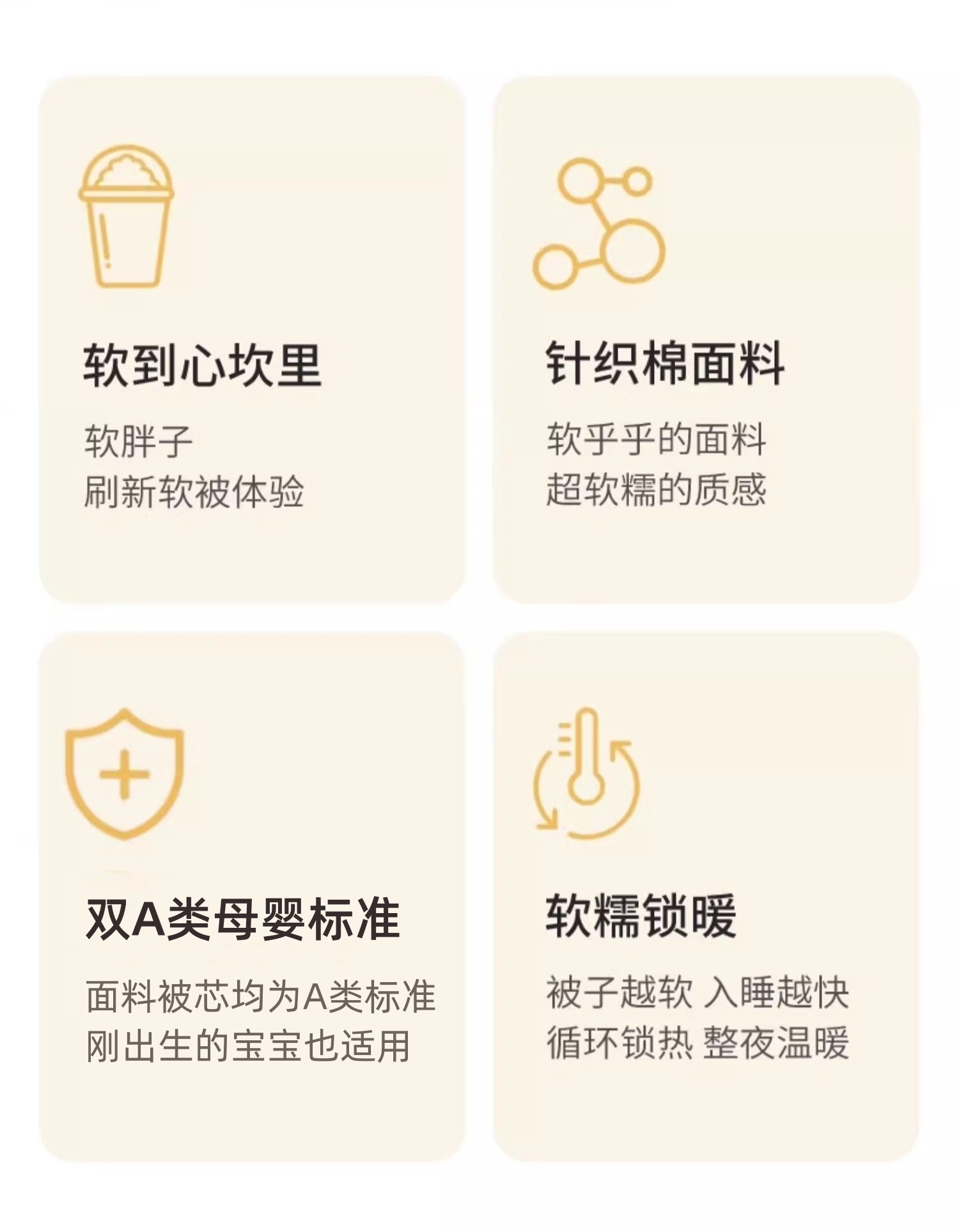 软到心坎里

软胖子
刷新软被体验

针织棉面料

软乎乎的面料
超软糯的质感

双A类母婴标准

面料被芯均为A类标准
刚出生的宝宝也适用

软糯锁暖

被子越软 入睡越快
循环锁热 整夜温暖