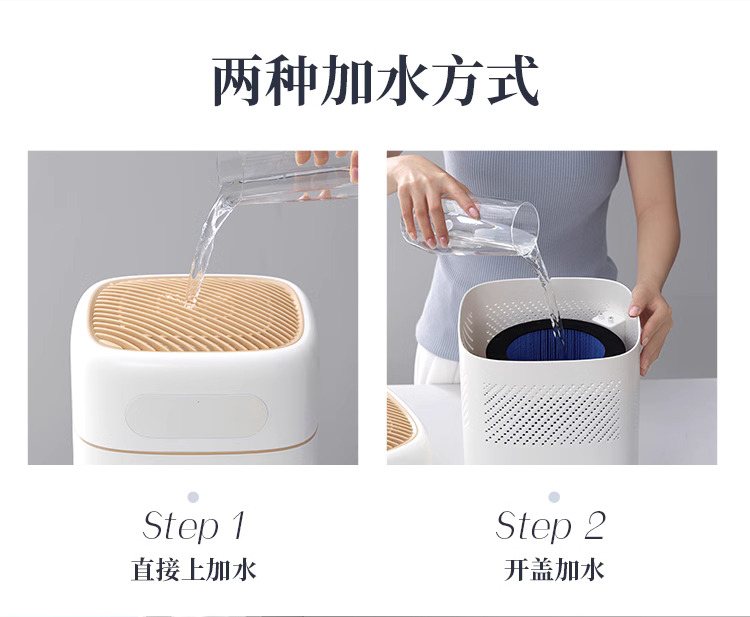 两种加水方式

Step 1
直接上加水

Step 2
开盖加水