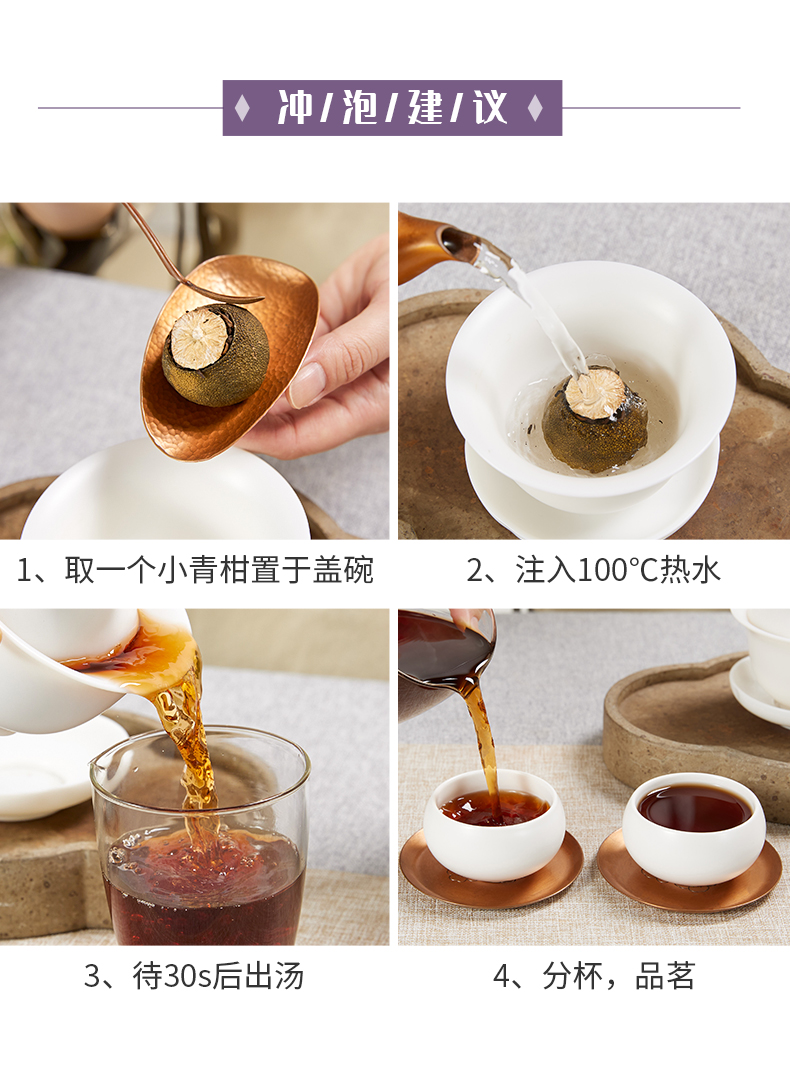 冲/泡/建/议

1、取一个小青柑置于盖碗

2、注入100°C热水

3、待30s后出汤

4、分杯，品茗