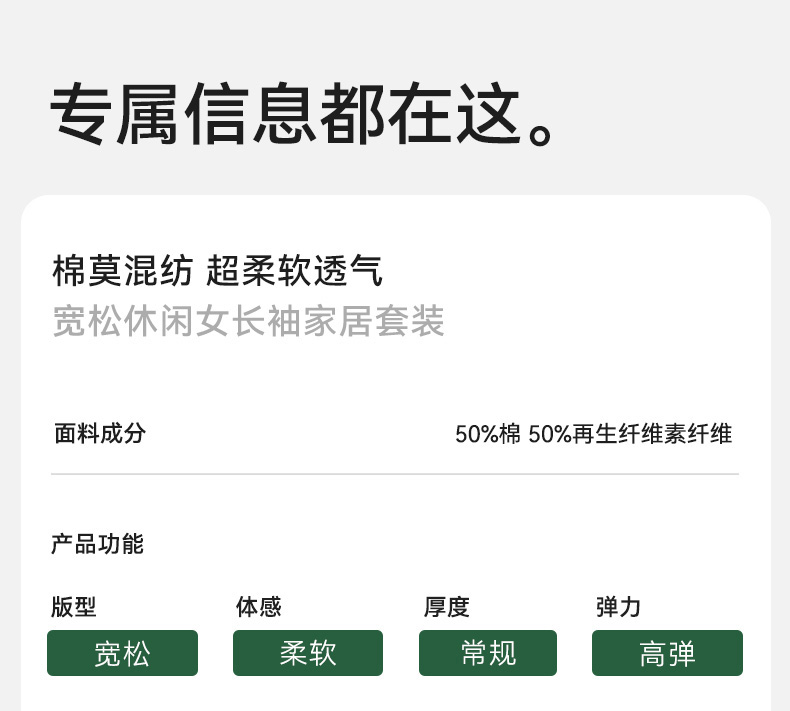 专属信息都在这。

棉莫混纺 超柔软透气
宽松休闲女长袖家居套装

面料成分

50%棉 50%再生纤维素纤维

产品功能

版型
宽松

体感
柔软

厚度
常规

弹力
高弹