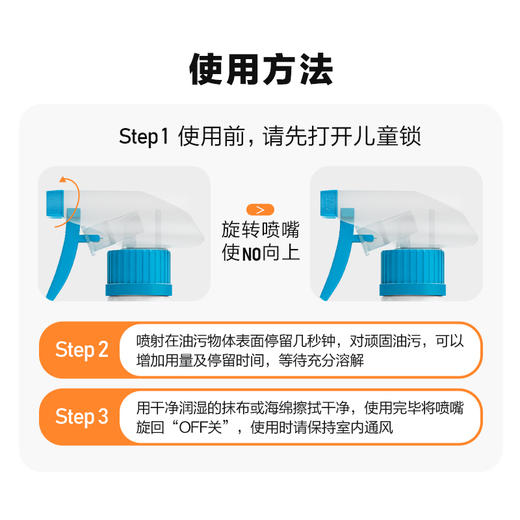 使用方法

Step1 使用前，请先打开儿童锁

>

旋转喷嘴
使NO向上

Step 2

喷射在油污物体表面停留几秒钟，对顽固油污，可以增加用量及停留时间，等待充分溶解

Step 3

用干净润湿的抹布或海绵擦拭干净，使用完毕将喷嘴旋回“OFF关”，使用时请保持室内通风