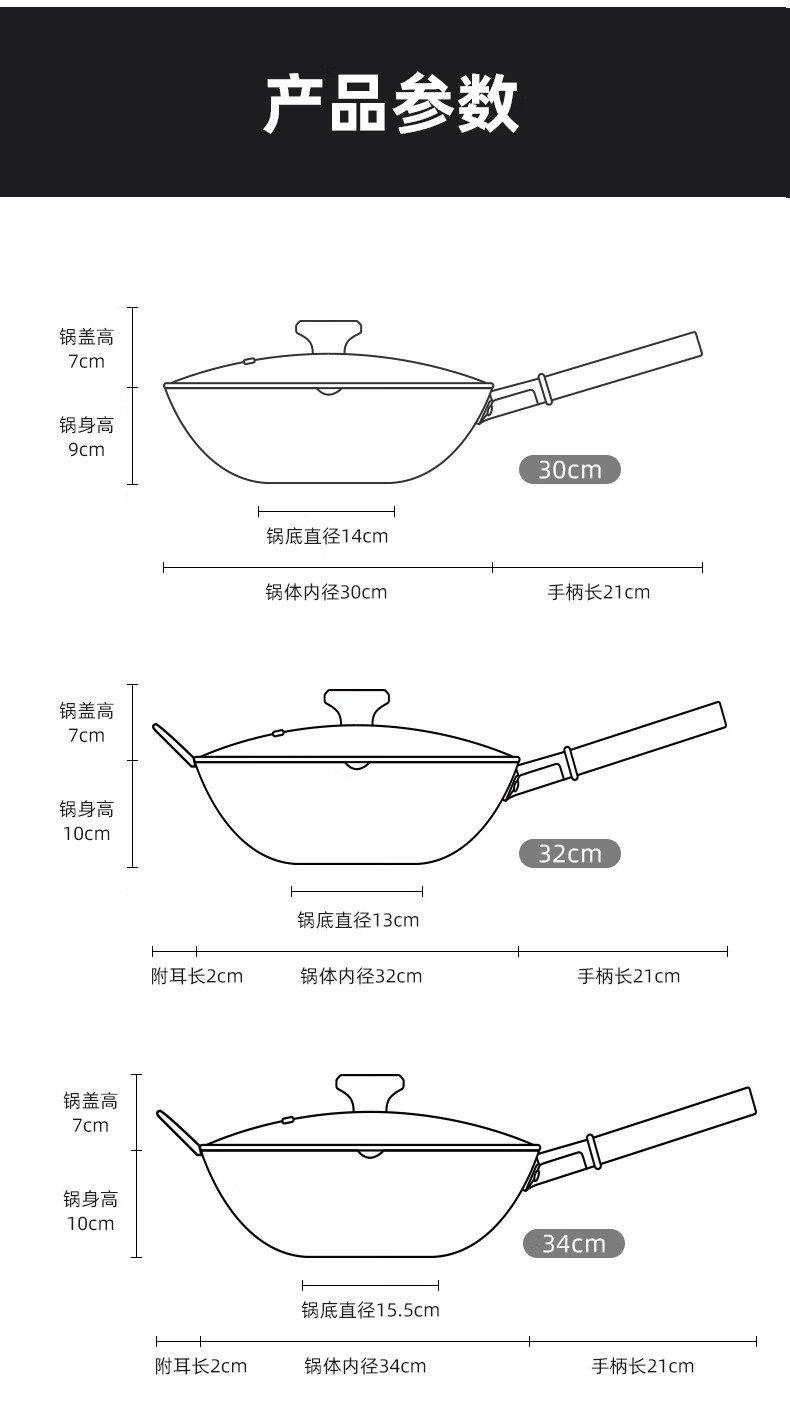 产品参数

锅盖高
7cm

锅身高
9cm

30cm

锅底直径14cm

锅体内径30cm

手柄长21cm

锅盖高
7cm

锅身高
10cm

32cm

锅底直径13cm

附耳长2cm

锅体内径32cm

手柄长21cm

锅盖高
7cm

锅身高
10cm

34cm

锅底直径15.5cm

附耳长2cm

锅体内径34cm

手柄长21cm