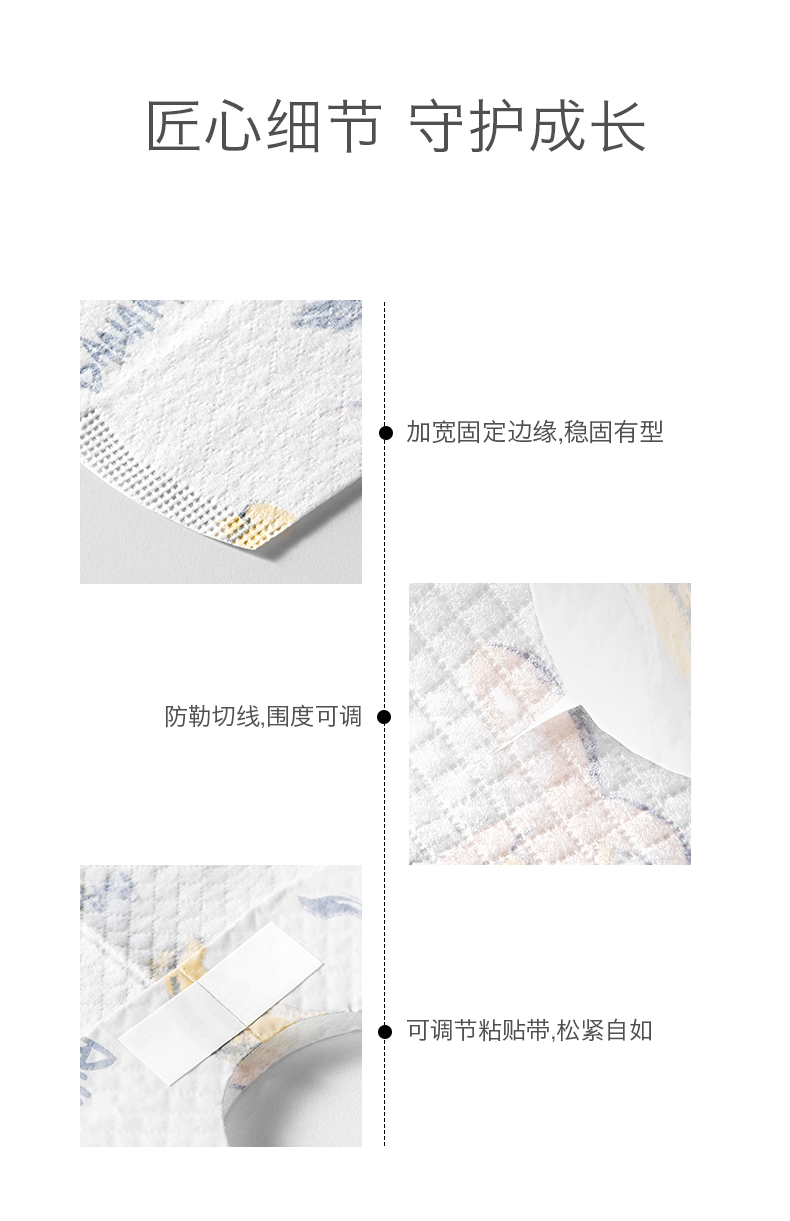 匠心细节 守护成长

加宽固定边缘,稳固有型

防勒切线,围度可调

可调节粘贴带,松紧自如