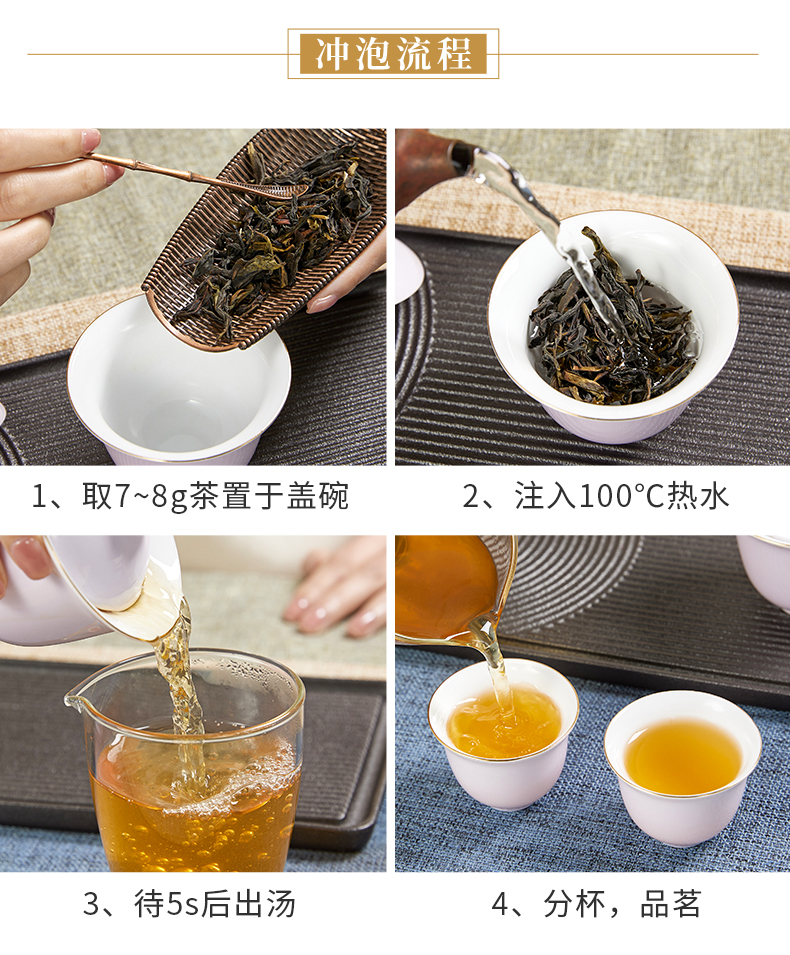 冲泡流程

1、取7~8g茶置于盖碗

2、注入100°C热水

3、待5s后出汤

4、分杯，品茗