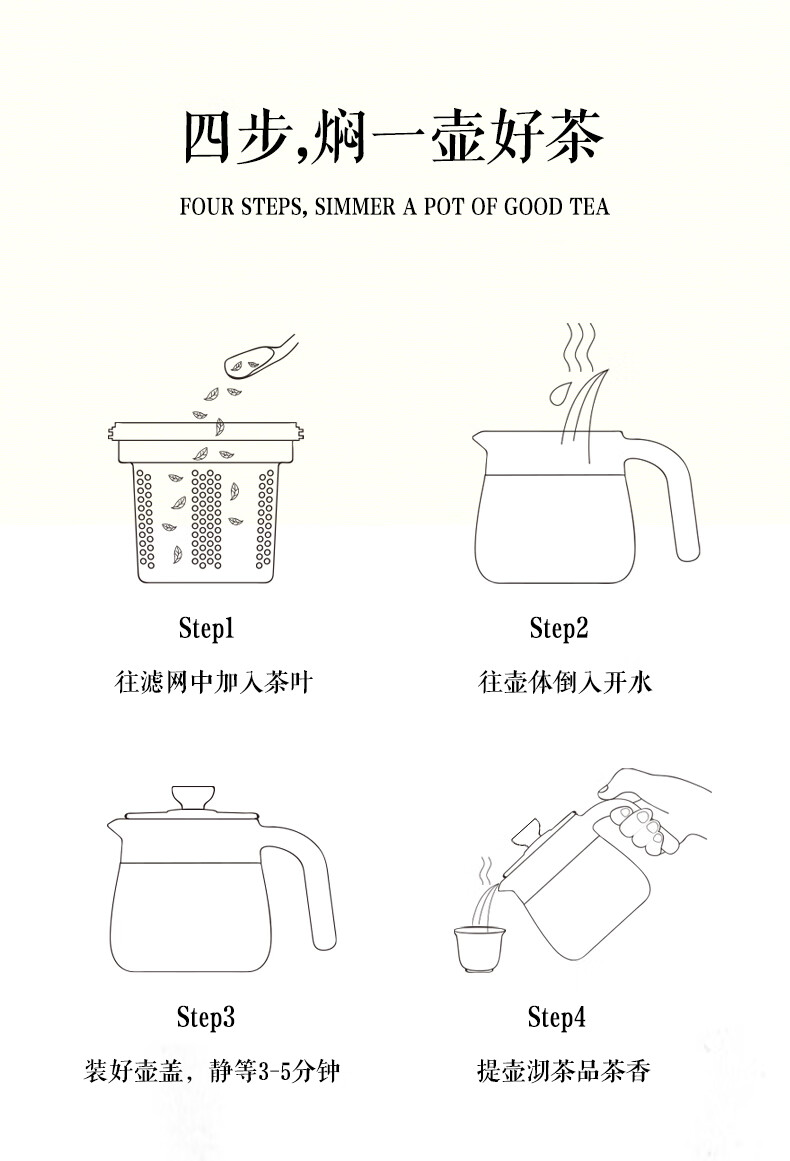 四步,焖一壶好茶

FOUR STEPS, SIMMER A POT OF GOOD TEA

Step1

往滤网中加入茶叶

Step2

往壶体倒入开水

Step3

装好壶盖，静等3-5分钟

Step4

提壶沏茶品茶香