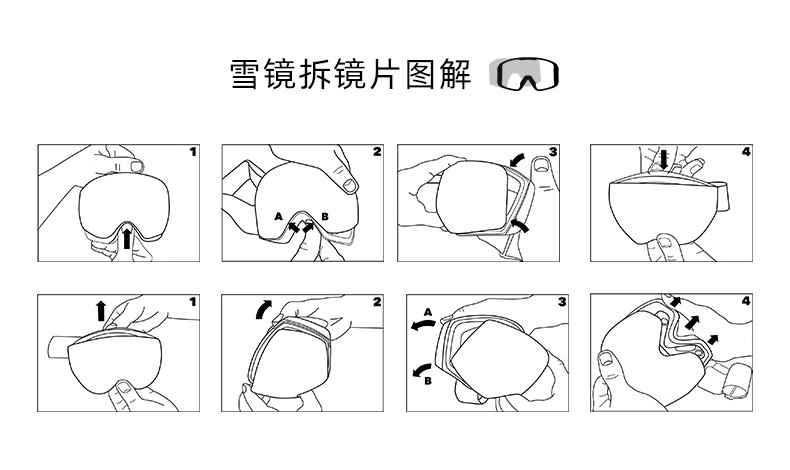 雪镜拆镜片图解

1

2
A B

3

4

1

2

3
A
B

4