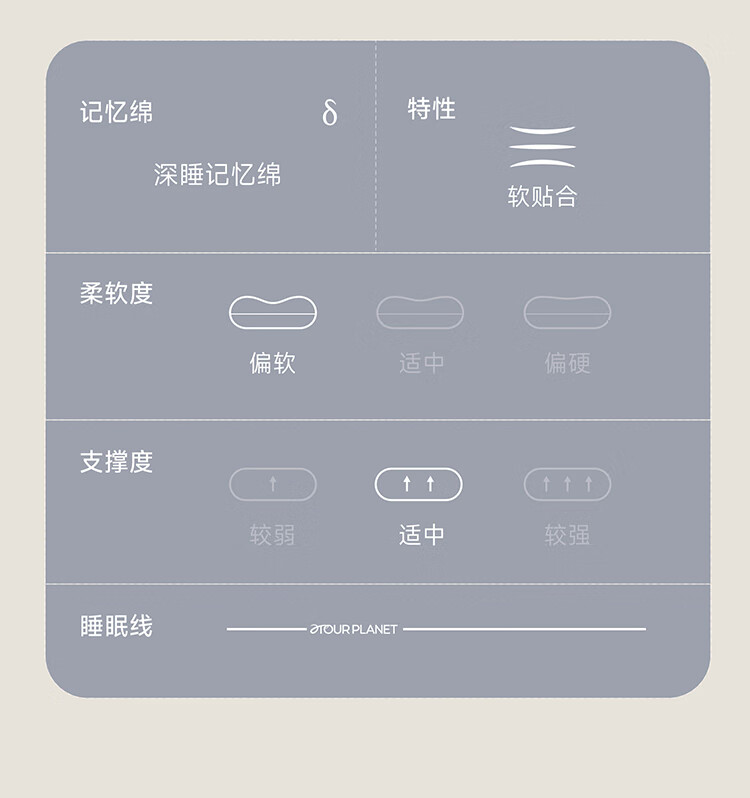 记忆绵 δ

深睡记忆绵

特性

软贴合

柔软度

偏软 适中 偏硬

支撑度

较弱 适中 较强

睡眠线

ATOUR PLANET