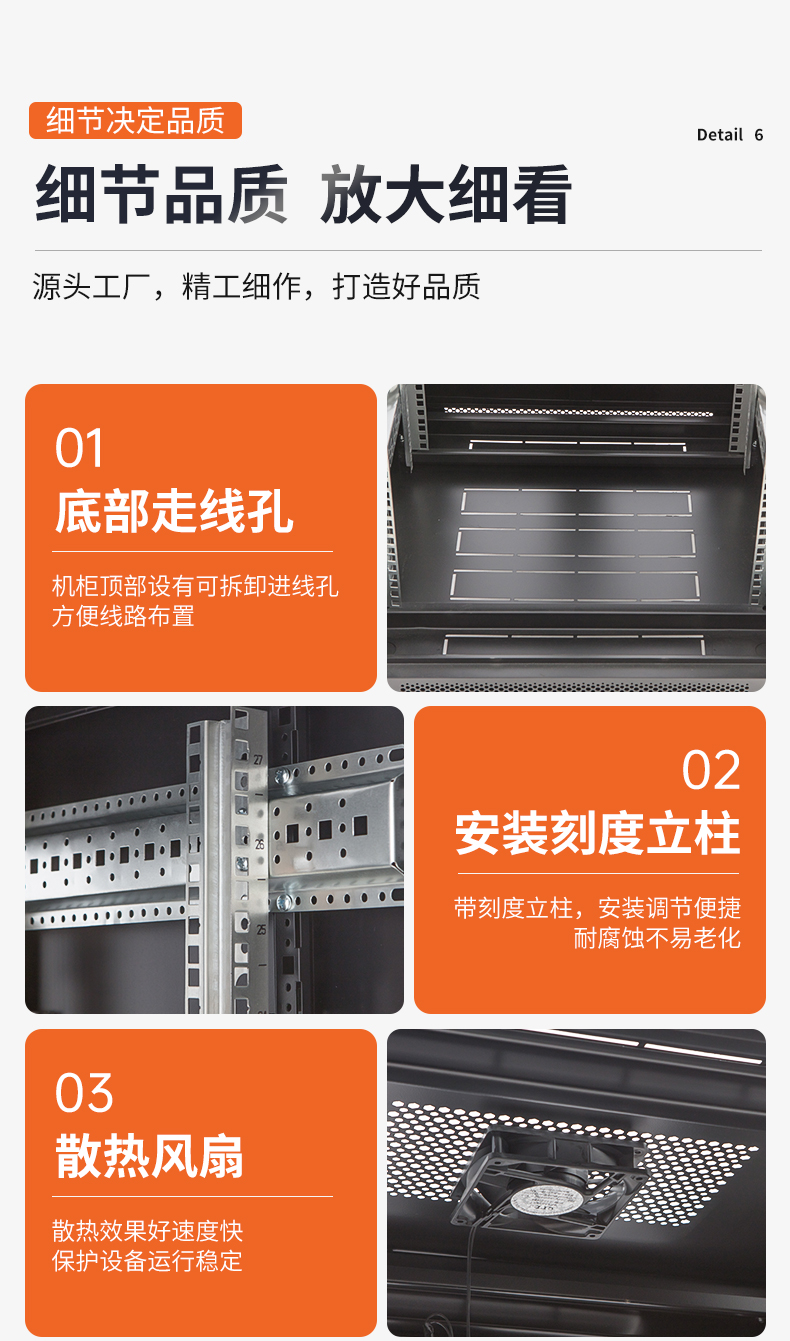 细节决定品质

Detail 6

细节品质 放大细看

源头工厂，精工细作，打造好品质

01
底部走线孔

机柜顶部设有可拆卸进线孔
方便线路布置

27
26
25

02
安装刻度立柱

带刻度立柱，安装调节便捷
耐腐蚀不易老化

03
散热风扇

散热效果好速度快
保护设备运行稳定