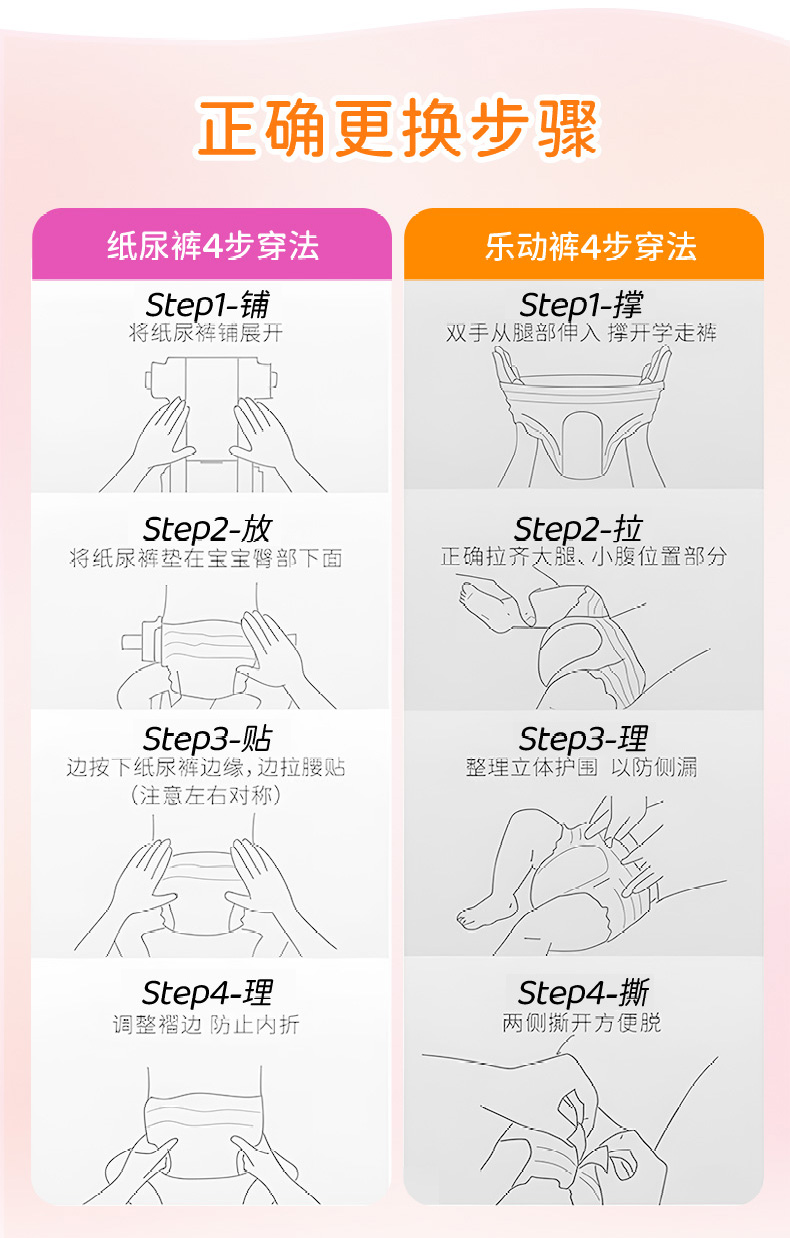 正确更换步骤

纸尿裤4步穿法

Step1-铺
将纸尿裤铺展开

Step2-放
将纸尿裤垫在宝宝臀部下面

Step3-贴
边按下纸尿裤边缘，边拉腰贴
（注意左右对称）

Step4-理
调整褶边 防止内折

乐动裤4步穿法

Step1-撑
双手从腿部伸入 撑开学走裤

Step2-拉
正确拉齐大腿、小腹位置部分

Step3-理
整理立体护围 以防侧漏

Step4-撕
两侧撕开方便脱