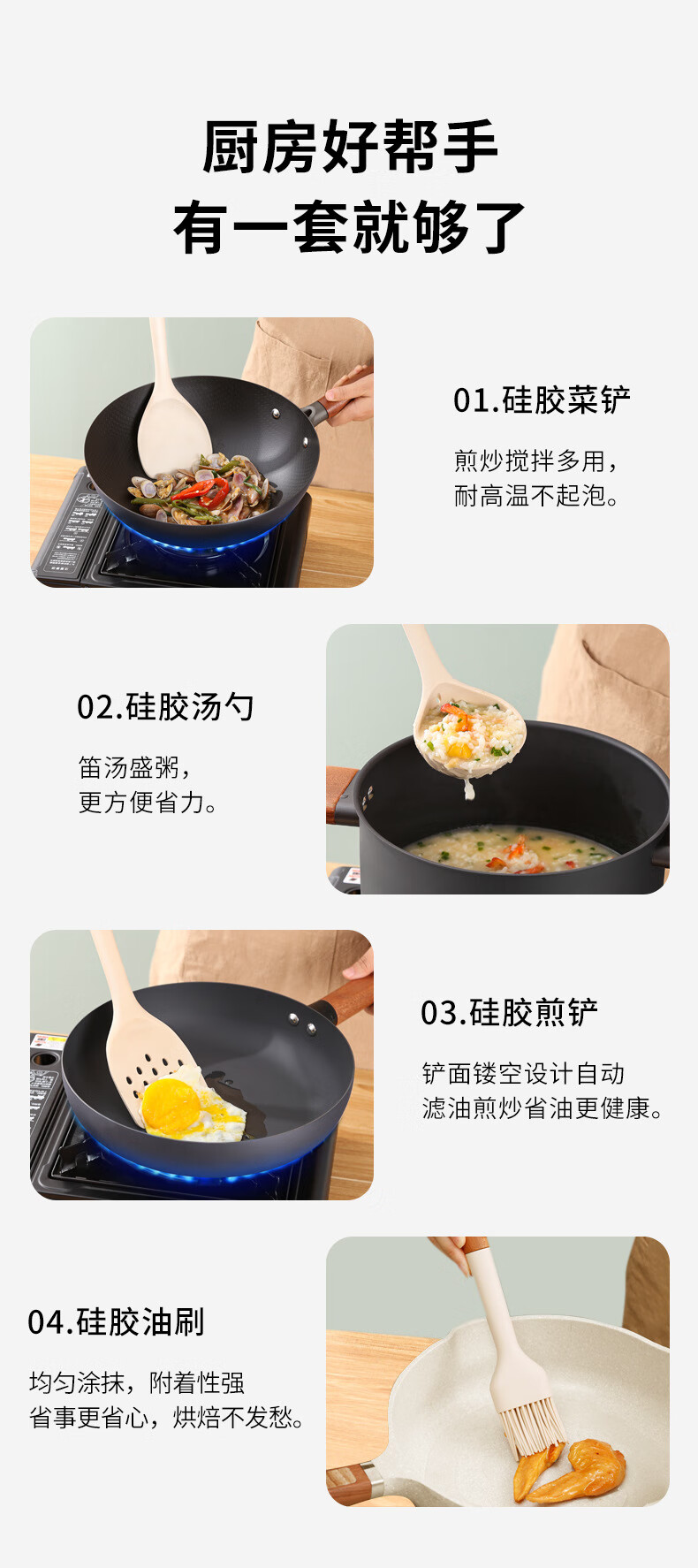 厨房好帮手
有一套就够了

01.硅胶菜铲

煎炒搅拌多用，
耐高温不起泡。

02.硅胶汤勺

笛汤盛粥，
更方便省力。

03.硅胶煎铲

铲面镂空设计自动
滤油煎炒省油更健康。

04.硅胶油刷

均匀涂抹，附着性强
省事更省心，烘焙不发愁。