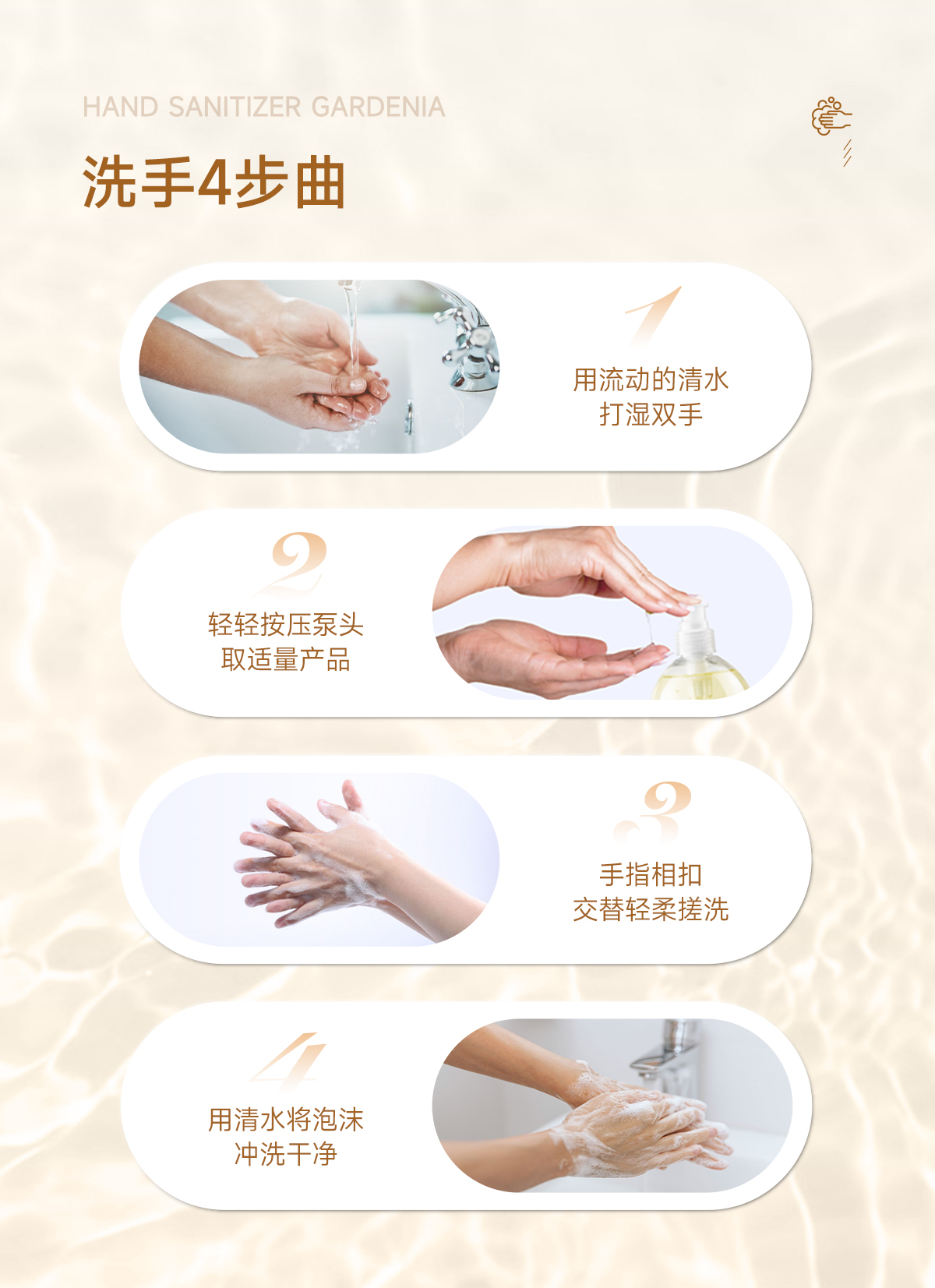 HAND SANITIZER GARDENIA

洗手4步曲

1
用流动的清水
打湿双手

2
轻轻按压泵头
取适量产品

3
手指相扣
交替轻柔搓洗

4
用清水将泡沫
冲洗干净