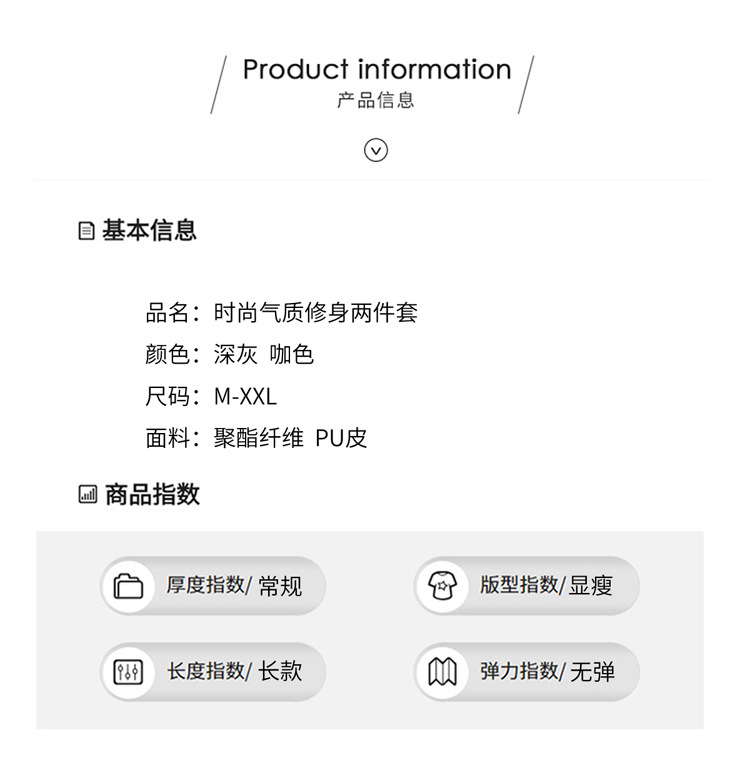 Product information
产品信息

基本信息

品名：时尚气质修身两件套
颜色：深灰 咖色
尺码：M-XXL
面料：聚酯纤维 PU皮

商品指数

厚度指数/常规

版型指数/显瘦

长度指数/长款

弹力指数/无弹