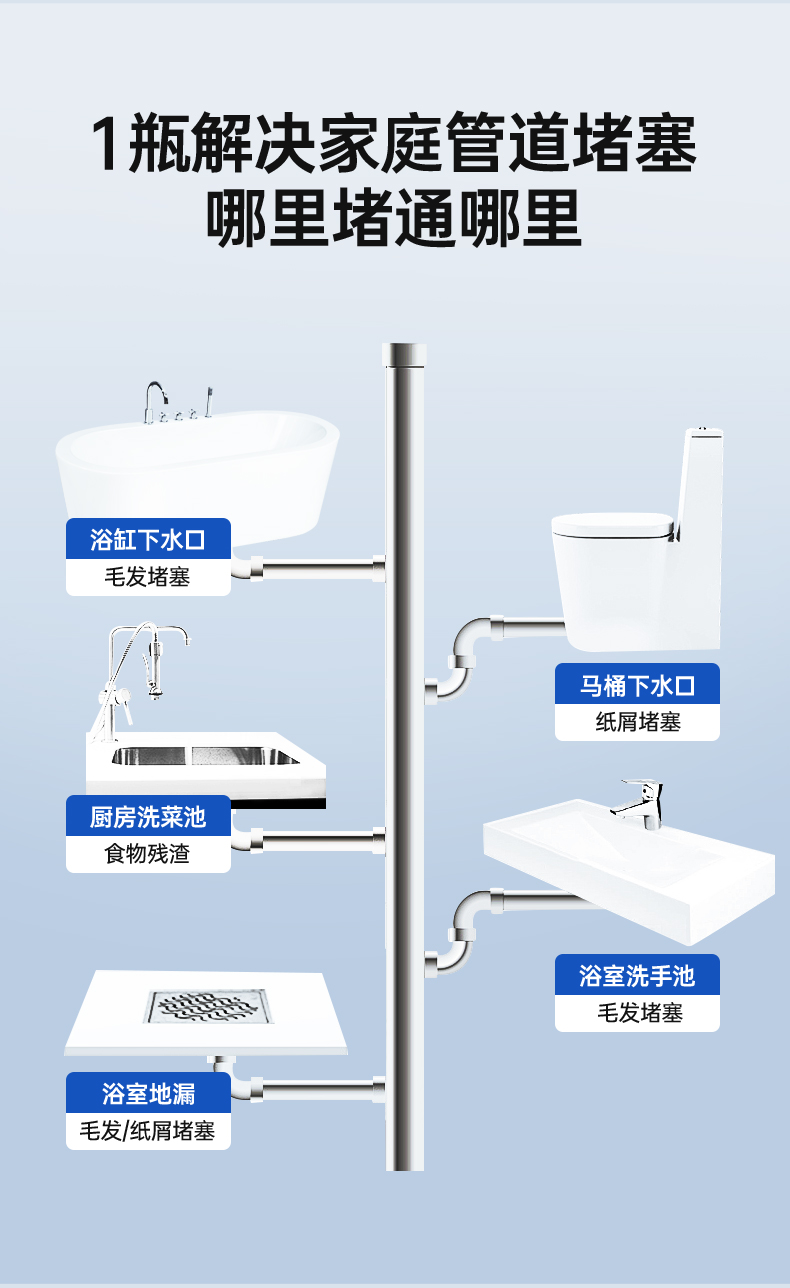 1瓶解决家庭管道堵塞
哪里堵通哪里

浴缸下水口
毛发堵塞

马桶下水口
纸屑堵塞

厨房洗菜池
食物残渣

浴室洗手池
毛发堵塞

浴室地漏
毛发/纸屑堵塞