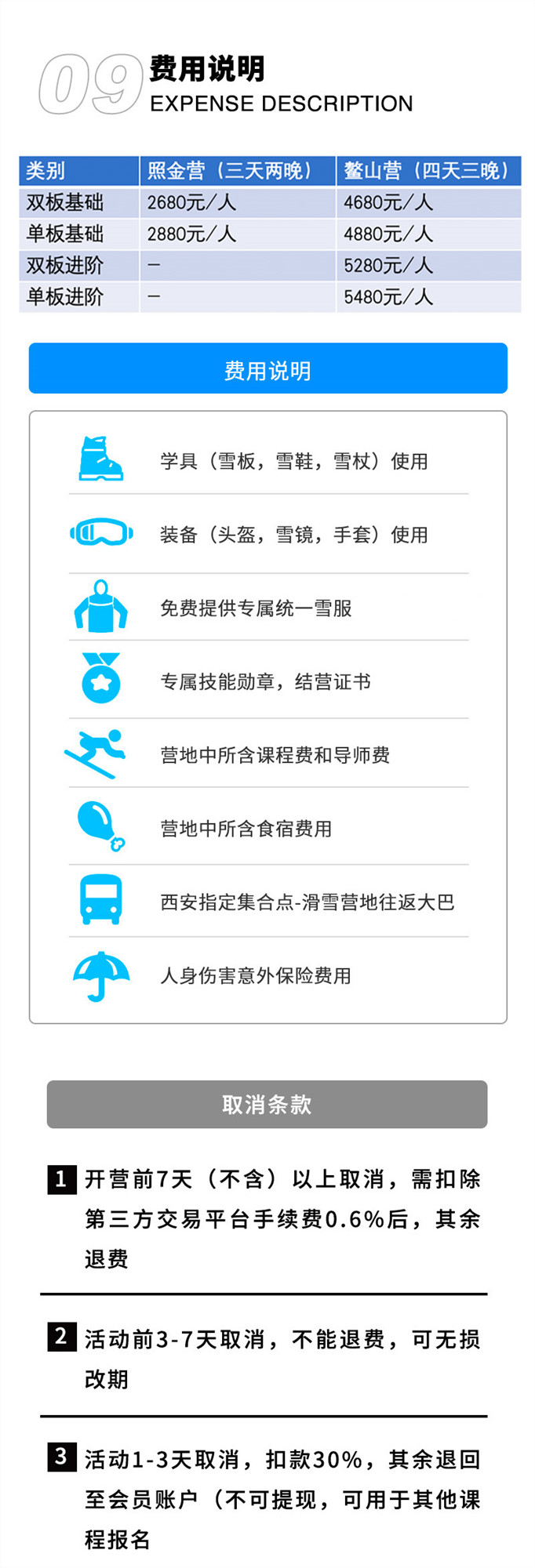 09 费用说明
EXPENSE DESCRIPTION

| 类别 | 照金营（三天两晚） | 鳌山营（四天三晚） |
|---|---|---|
| 双板基础 | 2680元/人 | 4680元/人 |
| 单板基础 | 2880元/人 | 4880元/人 |
| 双板进阶 | - | 5280元/人 |
| 单板进阶 | - | 5480元/人 |

费用说明

学具（雪板，雪鞋，雪杖）使用

装备（头盔，雪镜，手套）使用

免费提供专属统一雪服

专属技能勋章，结营证书

营地中所含课程费和导师费

营地中所含食宿费用

西安指定集合点-滑雪营地往返大巴

人身伤害意外保险费用

取消条款

1 开营前7天（不含）以上取消，需扣除第三方交易平台手续费0.6%后，其余退费

2 活动前3-7天取消，不能退费，可无损改期

3 活动1-3天取消，扣款30%，其余退回至会员账户（不可提现，可用于其他课程报名