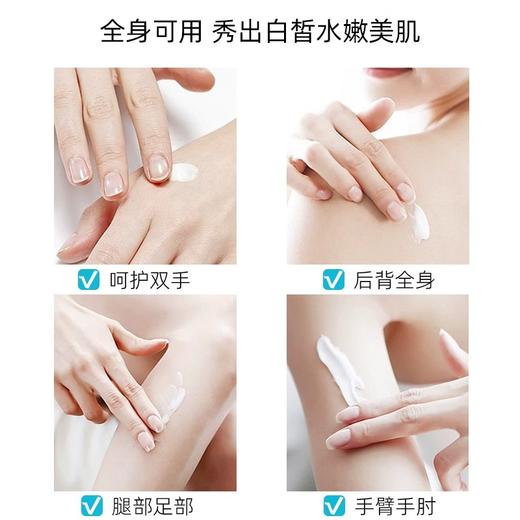 全身可用 秀出白皙水嫩美肌

呵护双手

后背全身

腿部足部

手臂手肘