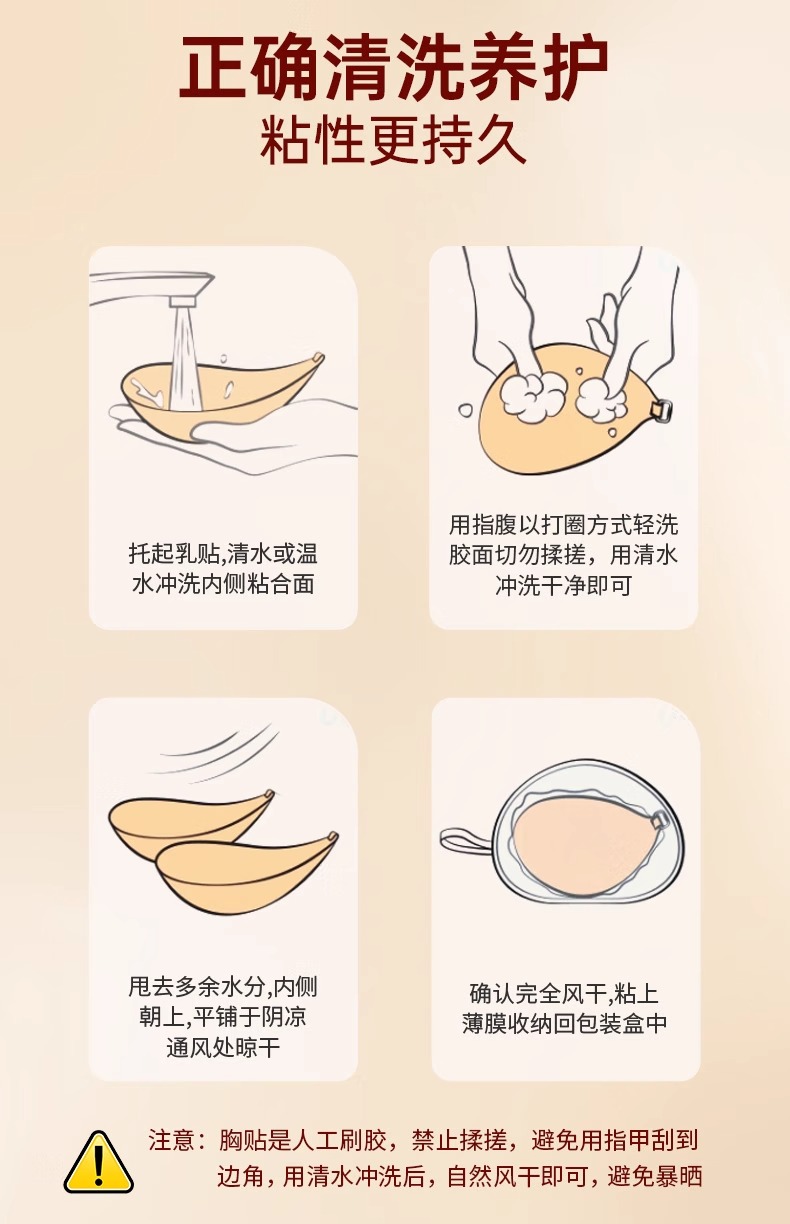 正确清洗养护
粘性更持久

托起乳贴,清水或温水冲洗内侧粘合面

用指腹以打圈方式轻洗胶面切勿揉搓，用清水冲洗干净即可

甩去多余水分,内侧朝上,平铺于阴凉通风处晾干

确认完全风干,粘上薄膜收纳回包装盒中

注意：胸贴是人工刷胶，禁止揉搓，避免用指甲刮到边角，用清水冲洗后，自然风干即可，避免暴晒