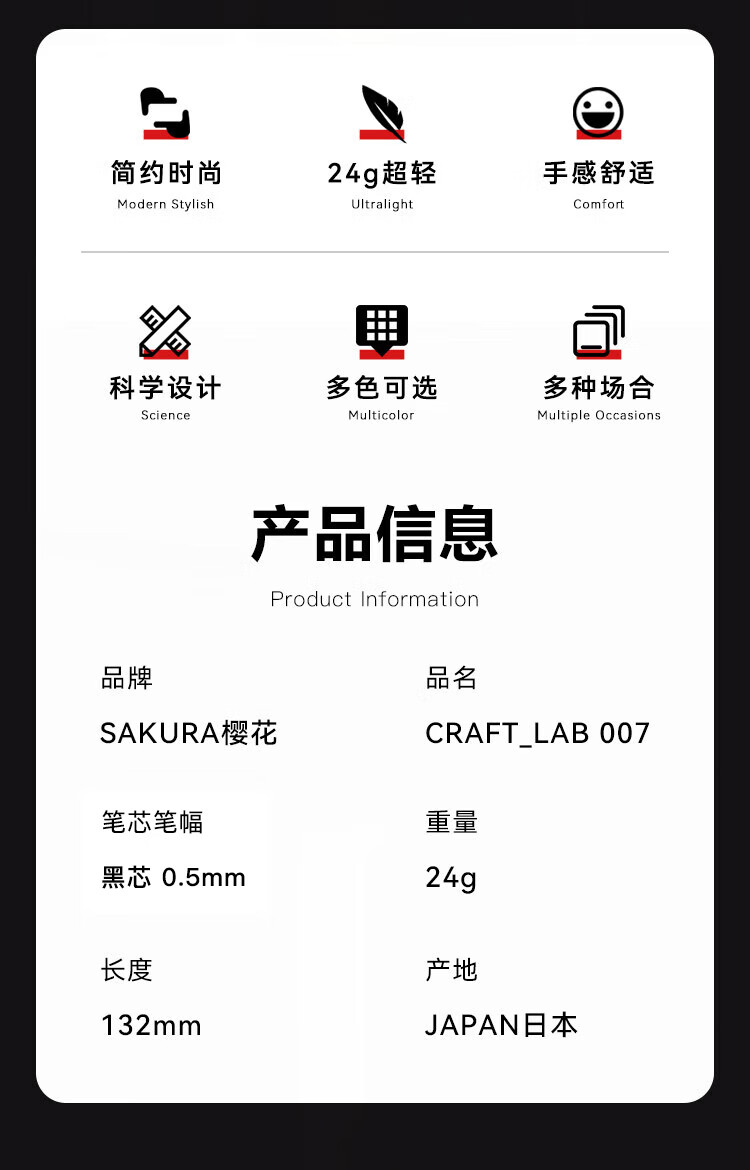 简约时尚
Modern Stylish

24g超轻
Ultralight

手感舒适
Comfort

科学设计
Science

多色可选
Multicolor

多种场合
Multiple Occasions

产品信息
Product Information

品牌
SAKURA樱花

品名
CRAFT_LAB 007

笔芯笔幅
黑芯 0.5mm

重量
24g

长度
132mm

产地
JAPAN日本