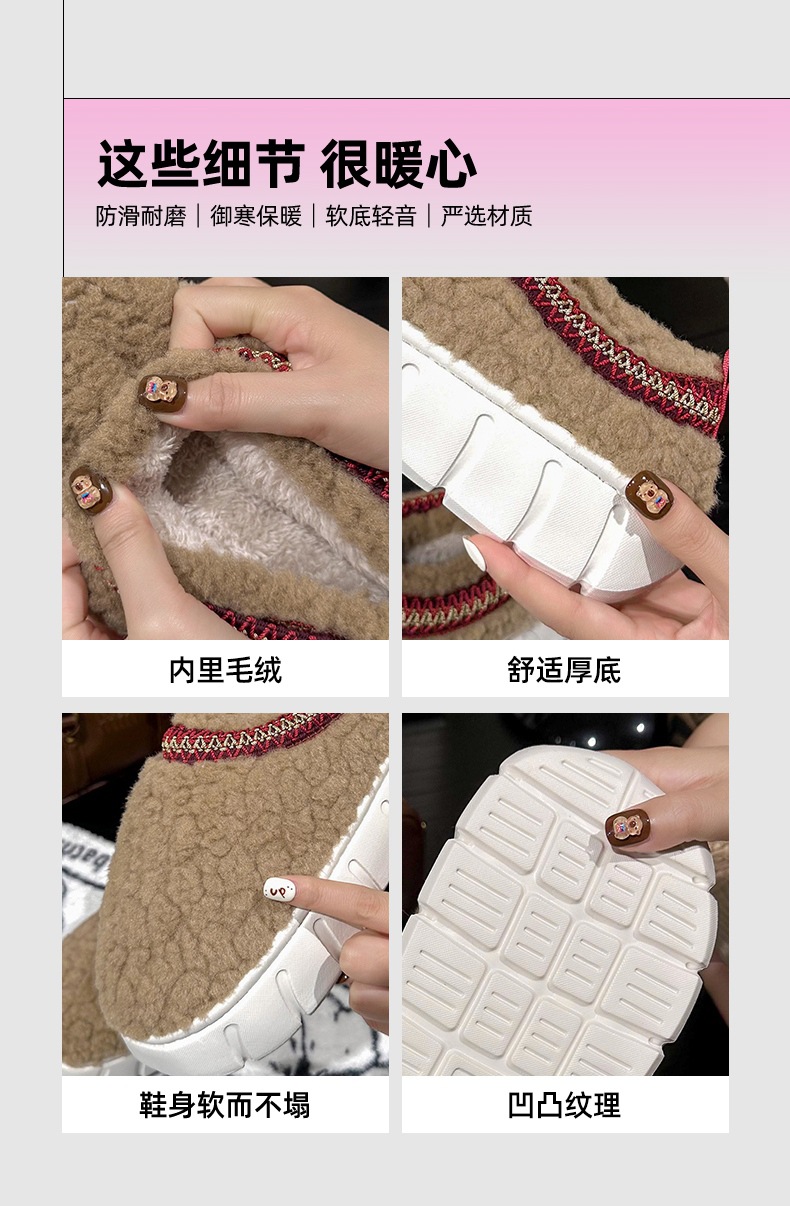 这些细节 很暖心

防滑耐磨｜御寒保暖｜软底轻音｜严选材质

内里毛绒

舒适厚底

鞋身软而不塌

凹凸纹理