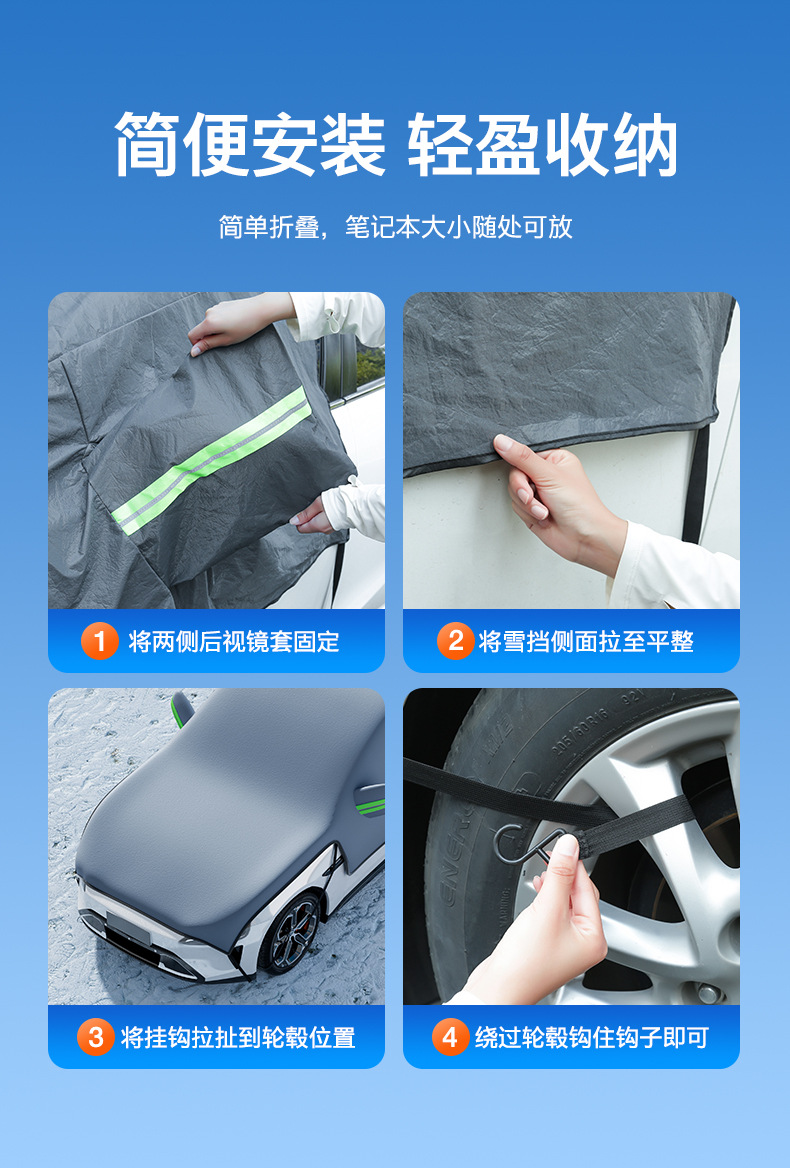 简便安装 轻盈收纳

简单折叠，笔记本大小随处可放

1 将两侧后视镜套固定

2 将雪挡侧面拉至平整

3 将挂钩拉扯到轮毂位置

4 绕过轮毂钩住钩子即可