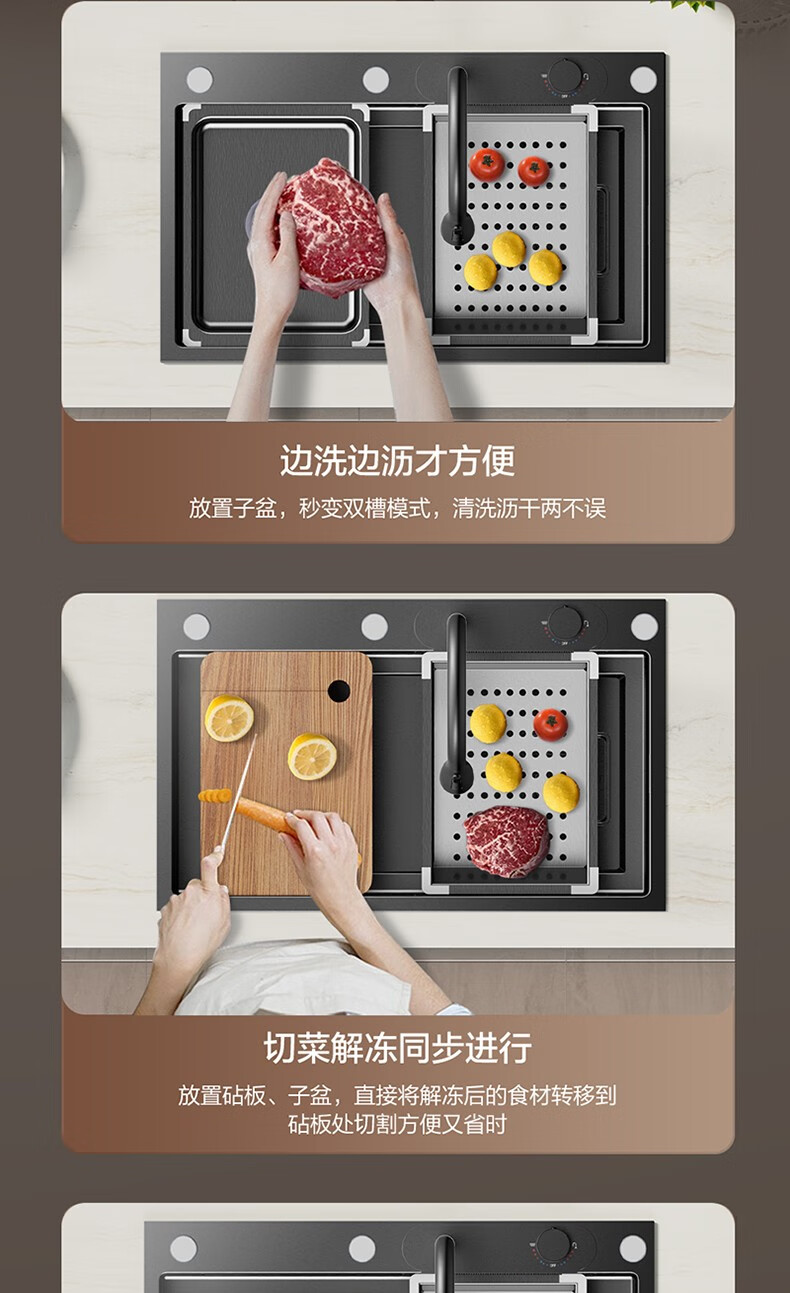 边洗边沥才方便

放置子盆，秒变双槽模式，清洗沥干两不误

切菜解冻同步进行

放置砧板、子盆，直接将解冻后的食材转移到砧板处切割方便又省时