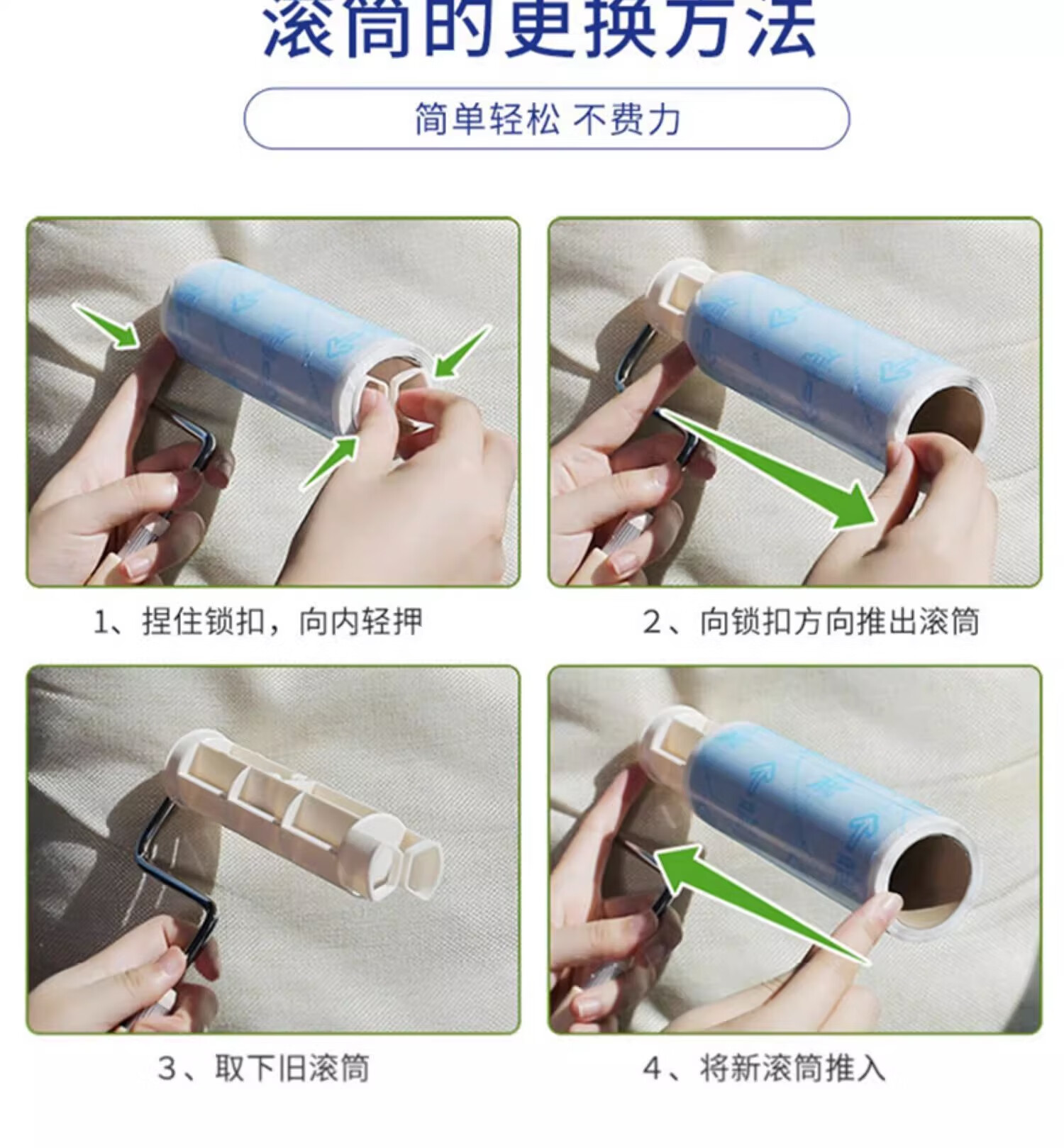 滚筒的更换方法

简单轻松 不费力

1、捏住锁扣，向内轻押

2、向锁扣方向推出滚筒

3、取下旧滚筒

4、将新滚筒推入