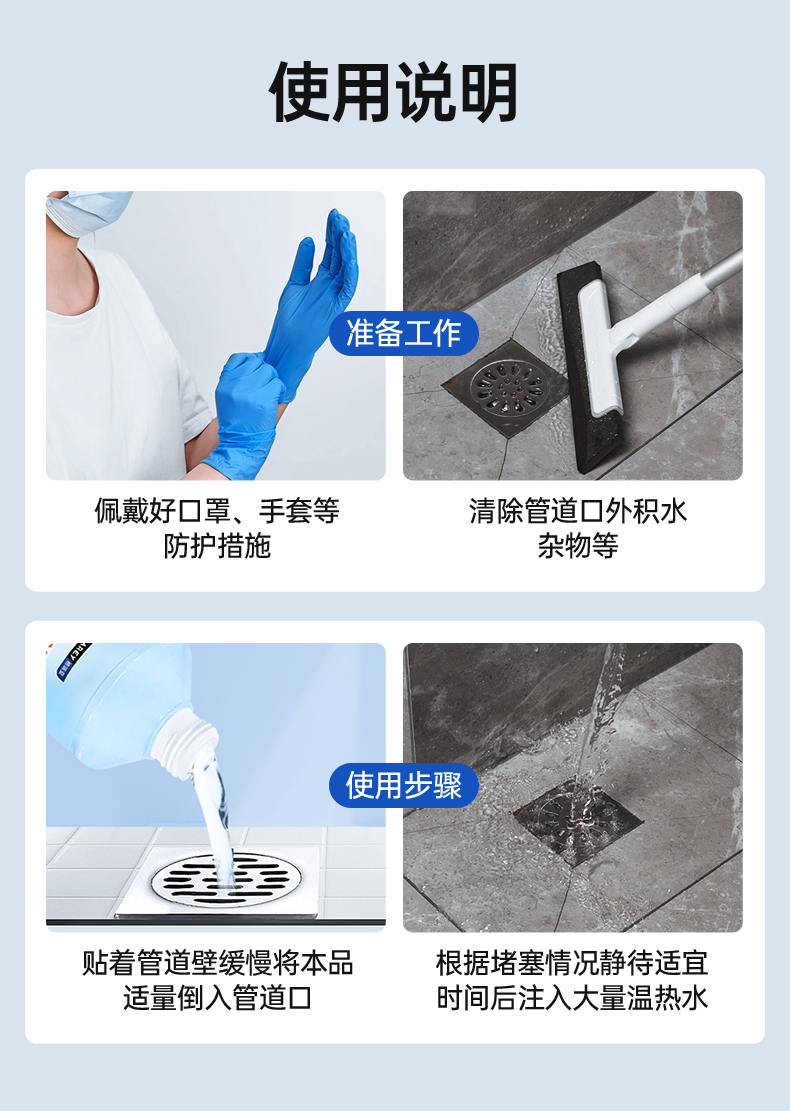 使用说明

准备工作

佩戴好口罩、手套等防护措施

清除管道口外积水杂物等

使用步骤

贴着管道壁缓慢将本品适量倒入管道口

根据堵塞情况静待适宜时间后注入大量温热水