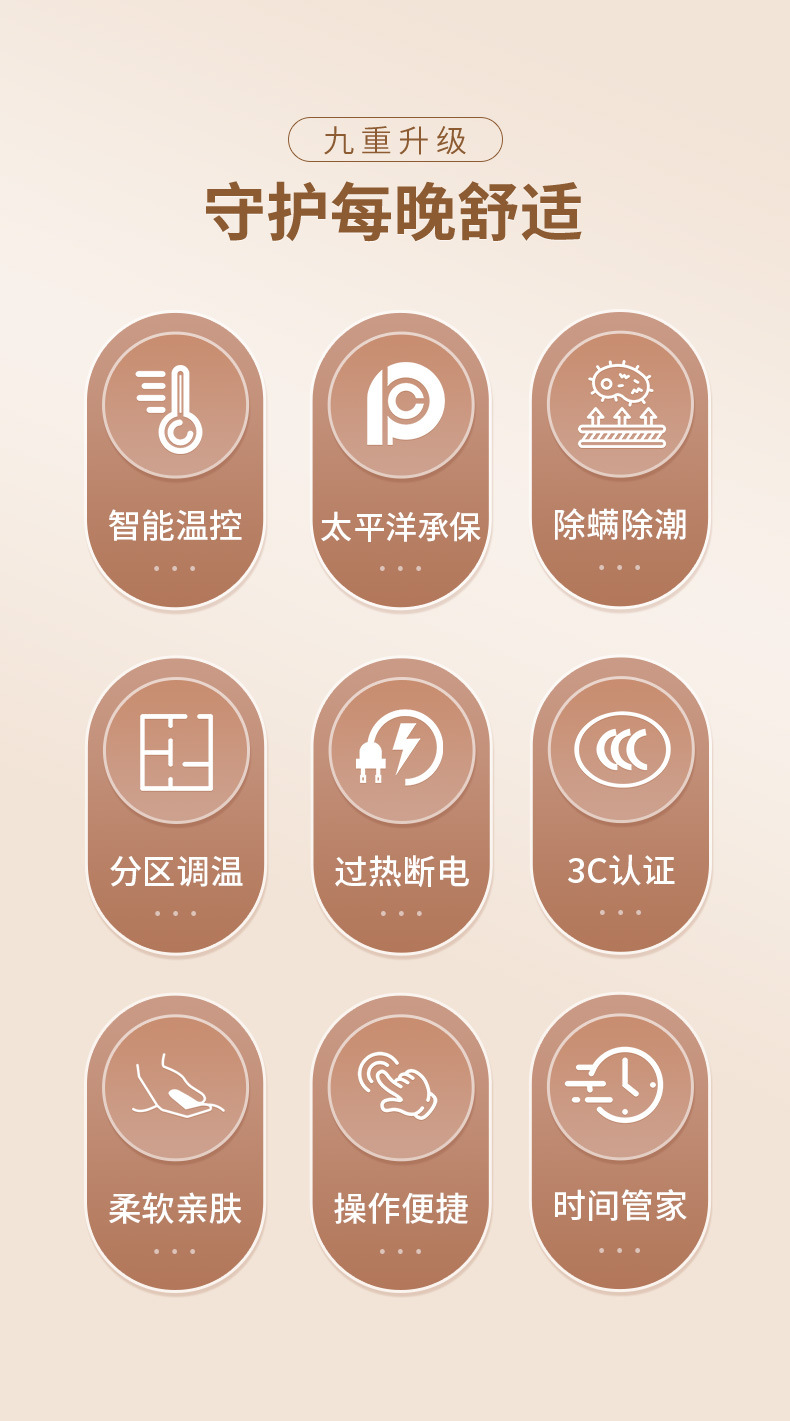 九重升级

守护每晚舒适

智能温控

太平洋承保

除螨除潮

分区调温

过热断电

3C认证

柔软亲肤

操作便捷

时间管家