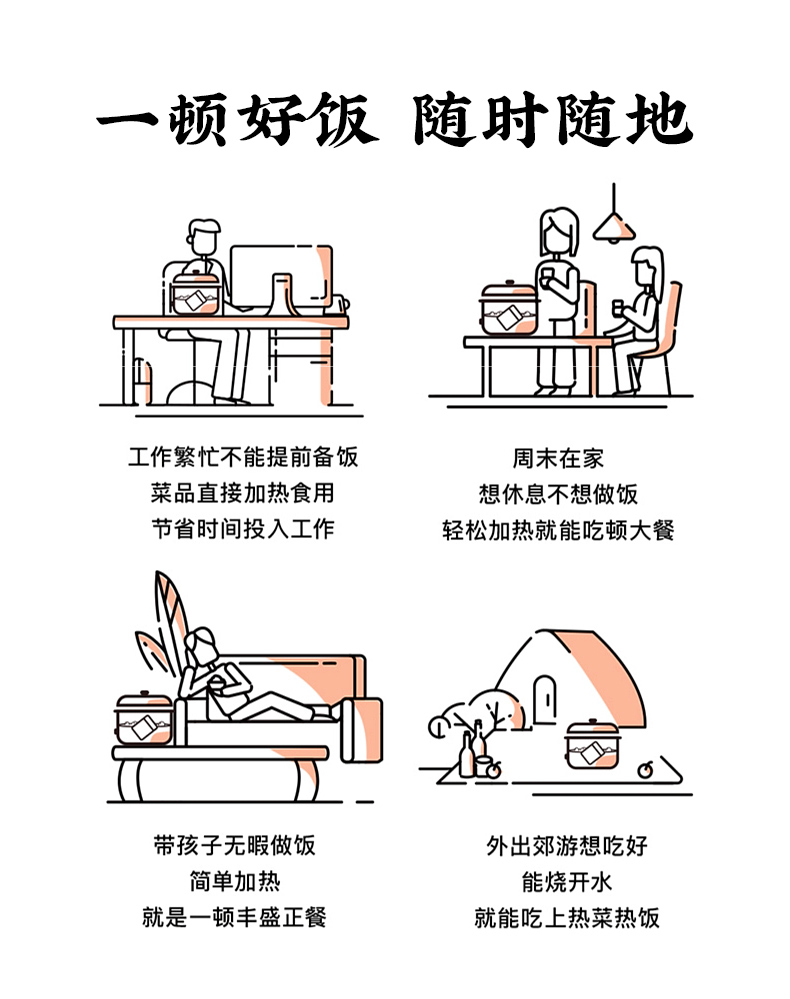 一顿好饭 随时随地

工作繁忙不能提前备饭
菜品直接加热食用
节省时间投入工作

周末在家
想休息不想做饭
轻松加热就能吃顿大餐

带孩子无暇做饭
简单加热
就是一顿丰盛正餐

外出郊游想吃好
能烧开水
就能吃上热菜热饭