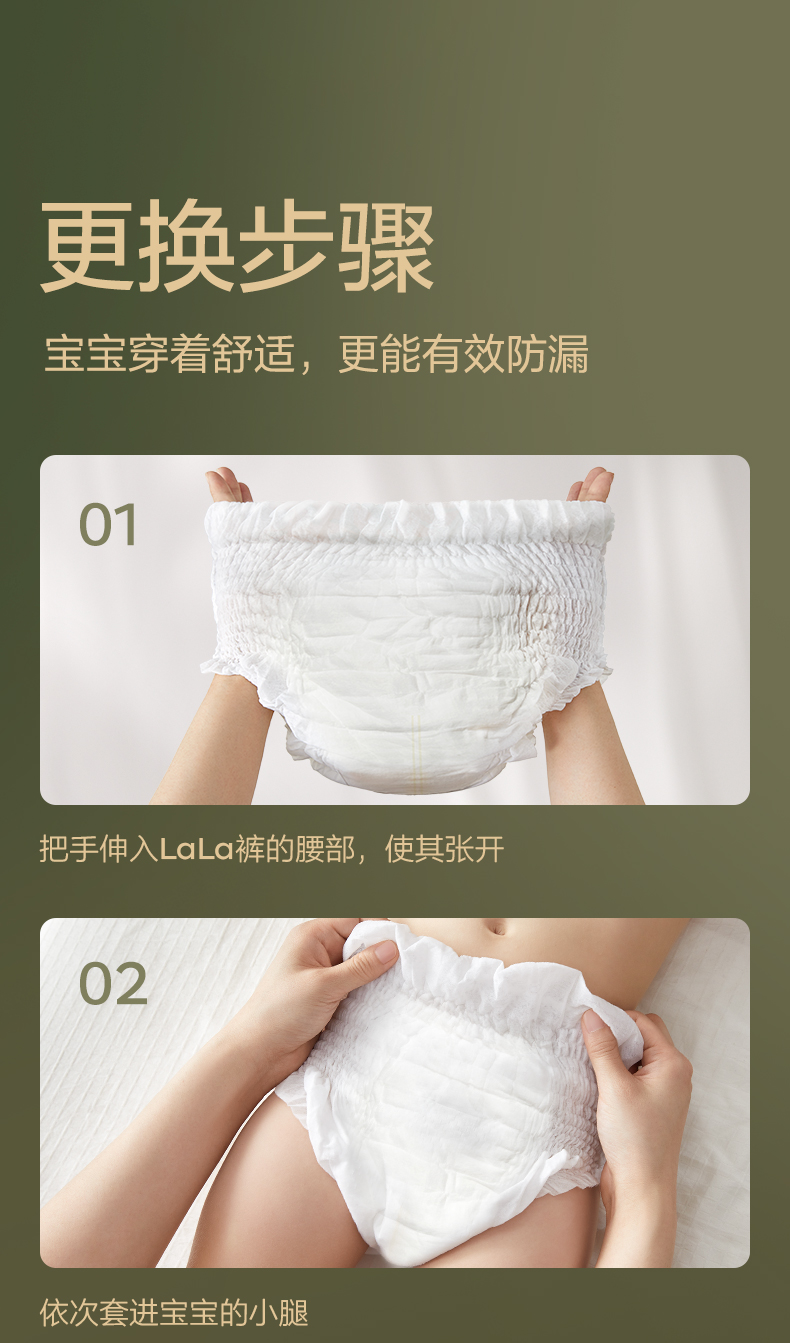 更换步骤

宝宝穿着舒适，更能有效防漏

01

把手伸入LaLa裤的腰部，使其张开

02

依次套进宝宝的小腿