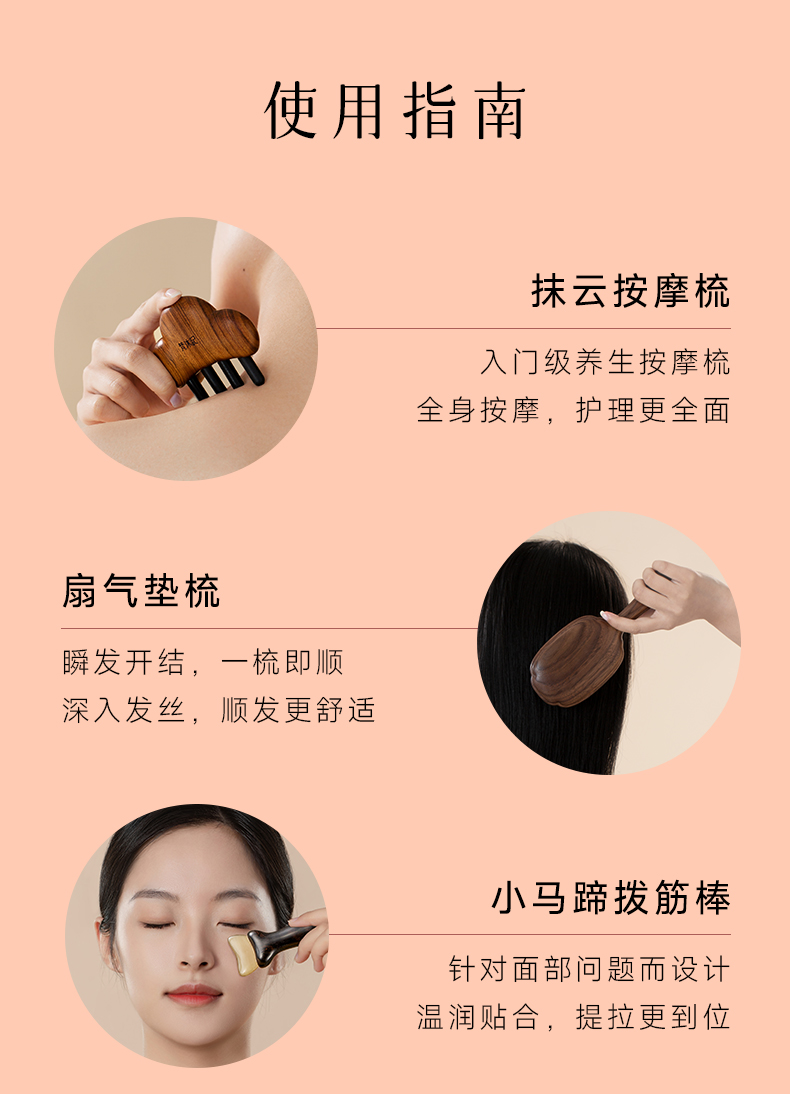 使用指南

抹云按摩梳

入门级养生按摩梳
全身按摩，护理更全面

扇气垫梳

瞬发开结，一梳即顺
深入发丝，顺发更舒适

小马蹄拨筋棒

针对面部问题而设计
温润贴合，提拉更到位