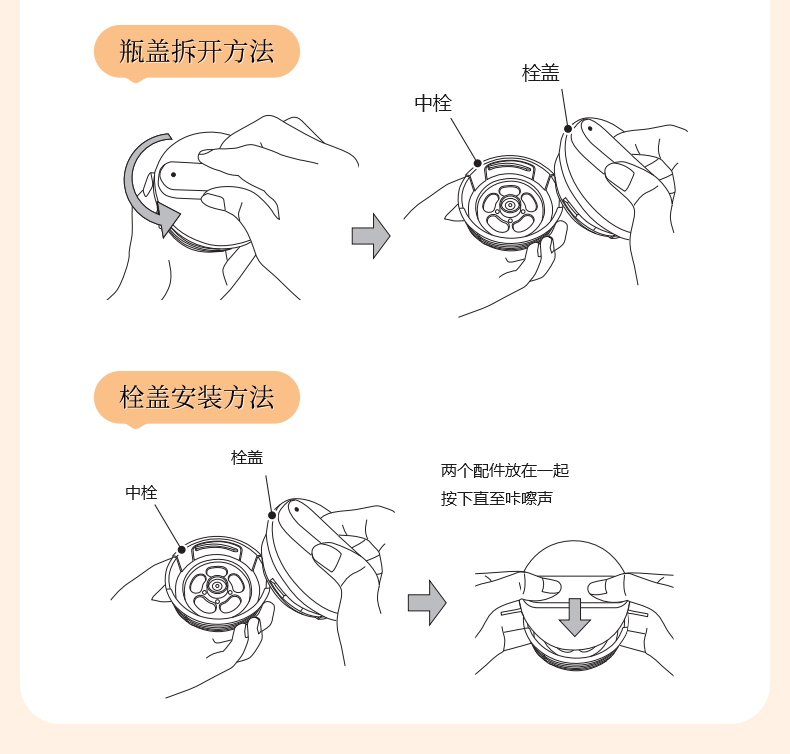 瓶盖拆开方法

栓盖

中栓

栓盖安装方法

栓盖

中栓

两个配件放在一起
按下直至咔嚓声