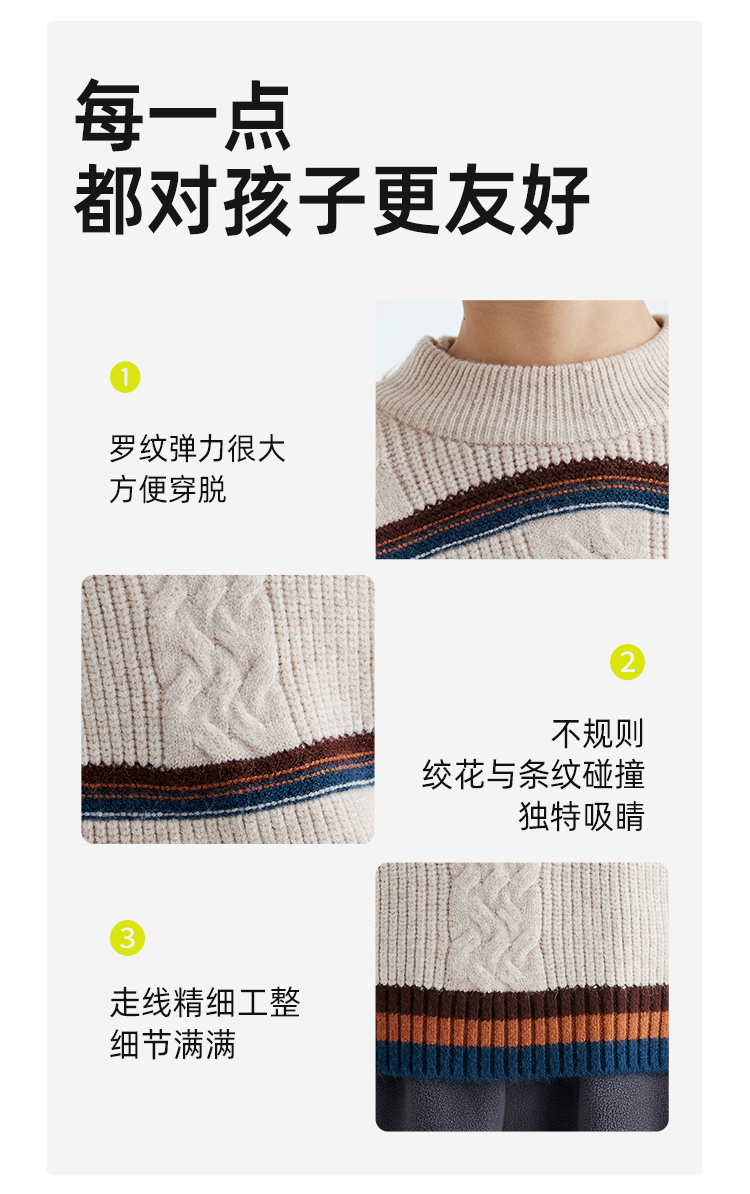 每一点
都对孩子更友好

1

罗纹弹力很大
方便穿脱

2

不规则
绞花与条纹碰撞
独特吸睛

3

走线精细工整
细节满满