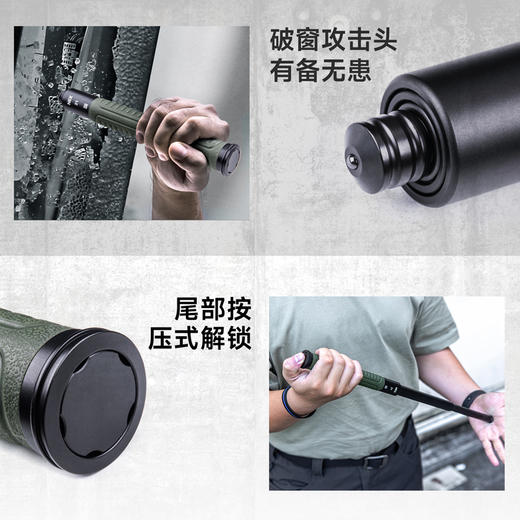 破窗攻击头
有备无患

尾部按
压式解锁