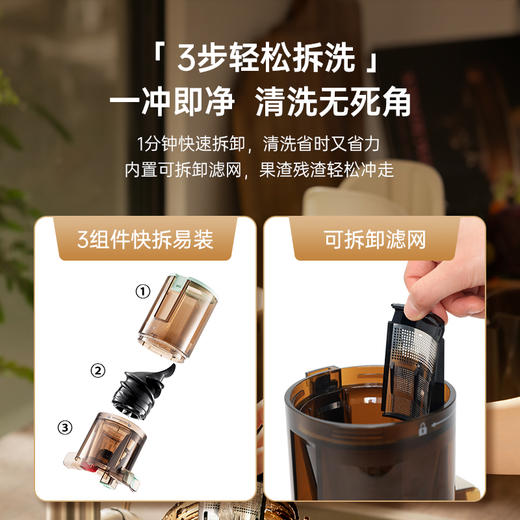 「 3步轻松拆洗 」
一冲即净 清洗无死角

1分钟快速拆卸，清洗省时又省力
内置可拆卸滤网，果渣残渣轻松冲走

3组件快拆易装

①
②
③

可拆卸滤网