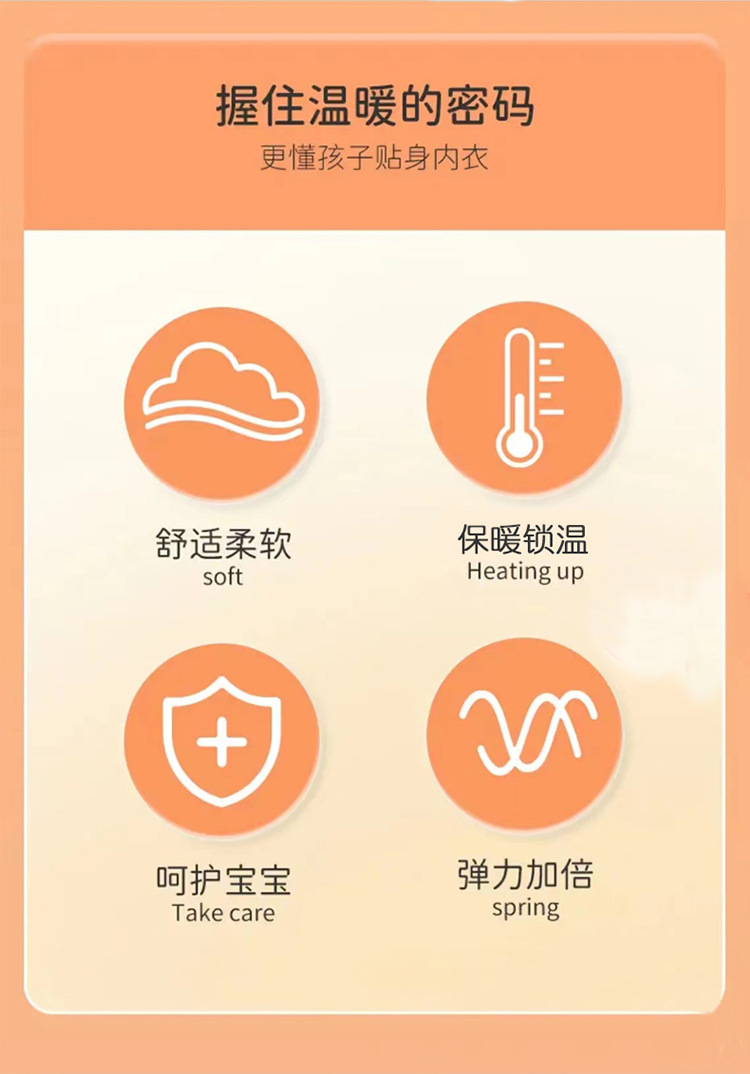 握住温暖的密码
更懂孩子贴身内衣

舒适柔软
soft

保暖锁温
Heating up

呵护宝宝
Take care

弹力加倍
spring