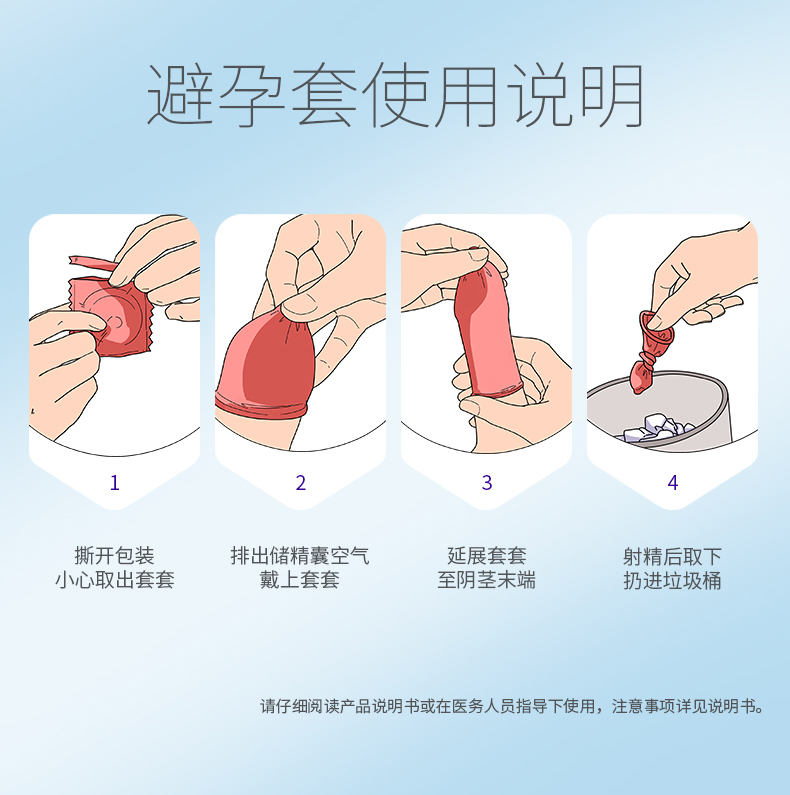 避孕套使用说明

1

撕开包装
小心取出套套

2

排出储精囊空气
戴上套套

3

延展套套
至阴茎末端

4

射精后取下
扔进垃圾桶

请仔细阅读产品说明书或在医务人员指导下使用，注意事项详见说明书。