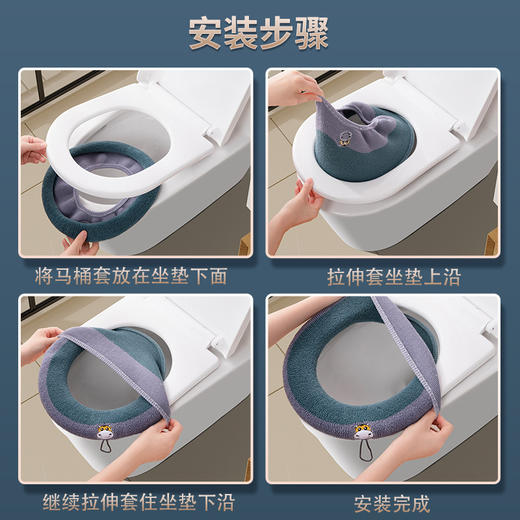 安装步骤

将马桶套放在坐垫下面

拉伸套坐垫上沿

继续拉伸套住坐垫下沿

安装完成