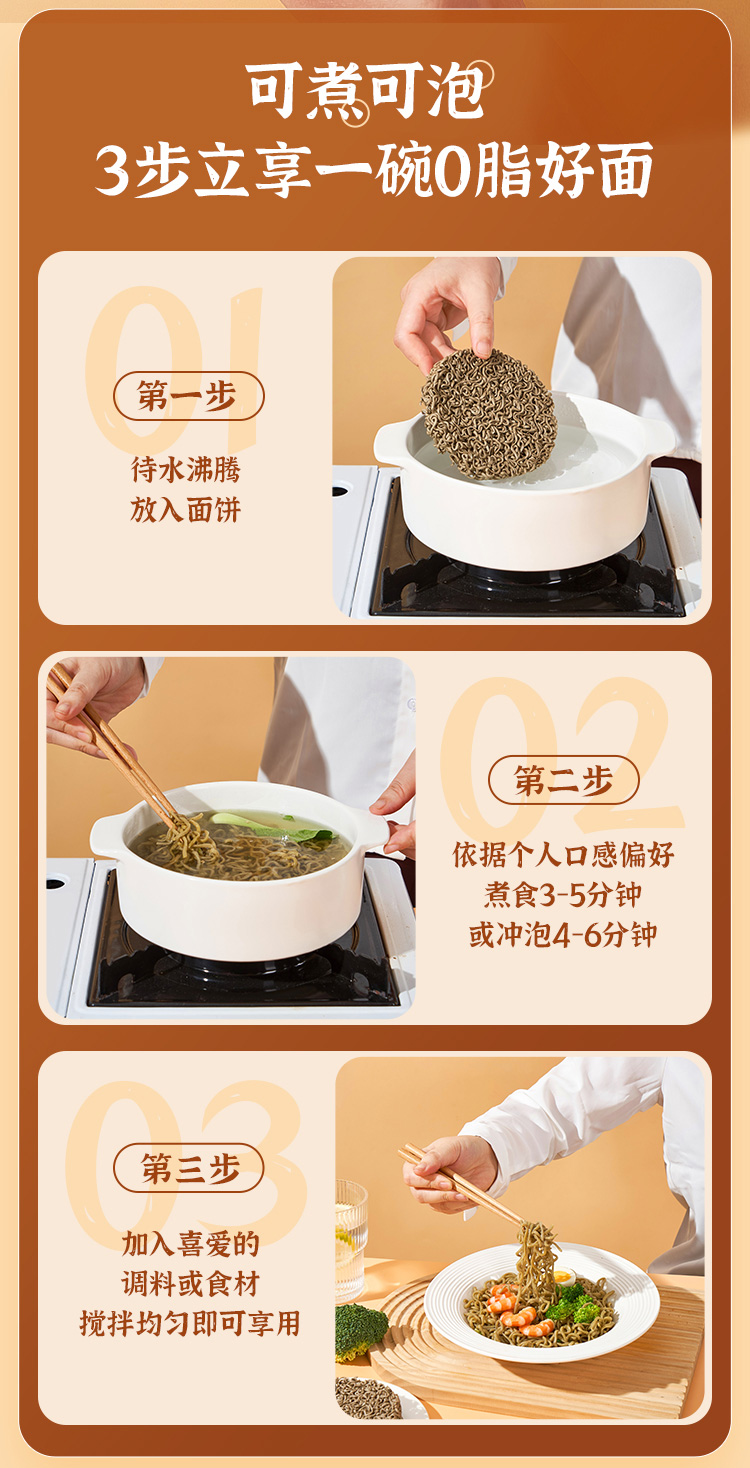 可煮可泡
3步立享一碗0脂好面

01
第一步
待水沸腾
放入面饼

02
第二步
依据个人口感偏好
煮食3-5分钟
或冲泡4-6分钟

03
第三步
加入喜爱的
调料或食材
搅拌均匀即可享用