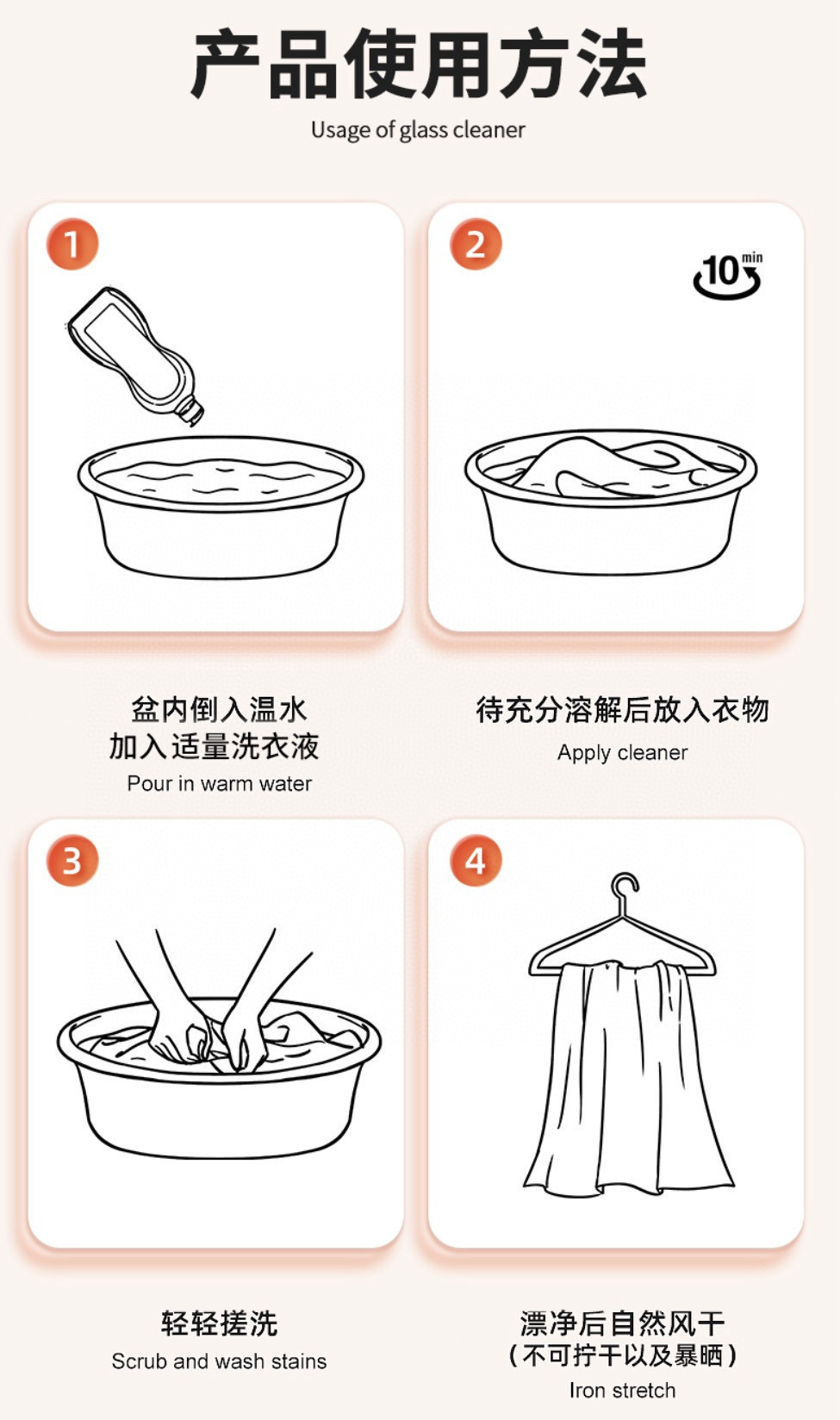 产品使用方法

Usage of glass cleaner

1

2

10 min

盆内倒入温水
加入适量洗衣液
Pour in warm water

待充分溶解后放入衣物
Apply cleaner

3

4

轻轻搓洗
Scrub and wash stains

漂净后自然风干
（不可拧干以及暴晒）
Iron stretch