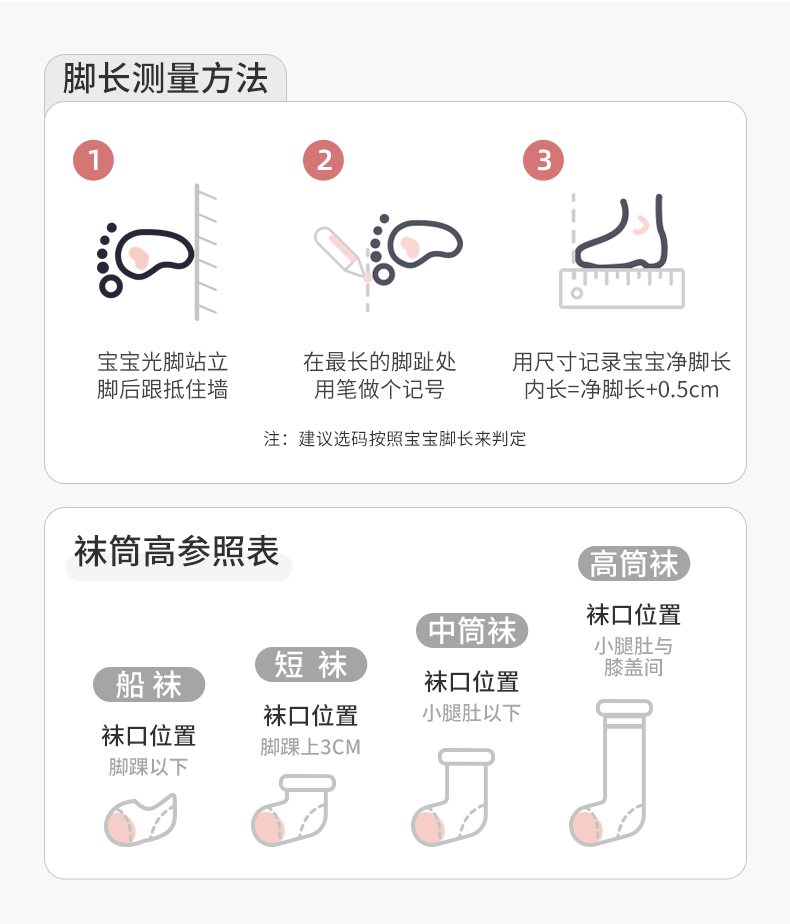 脚长测量方法

1
宝宝光脚站立
脚后跟抵住墙

2
在最长的脚趾处
用笔做个记号

3
用尺寸记录宝宝净脚长
内长=净脚长+0.5cm

注：建议选码按照宝宝脚长来判定

袜筒高参照表

船袜
袜口位置
脚踝以下

短袜
袜口位置
脚踝上3CM

中筒袜
袜口位置
小腿肚以下

高筒袜
袜口位置
小腿肚与
膝盖间