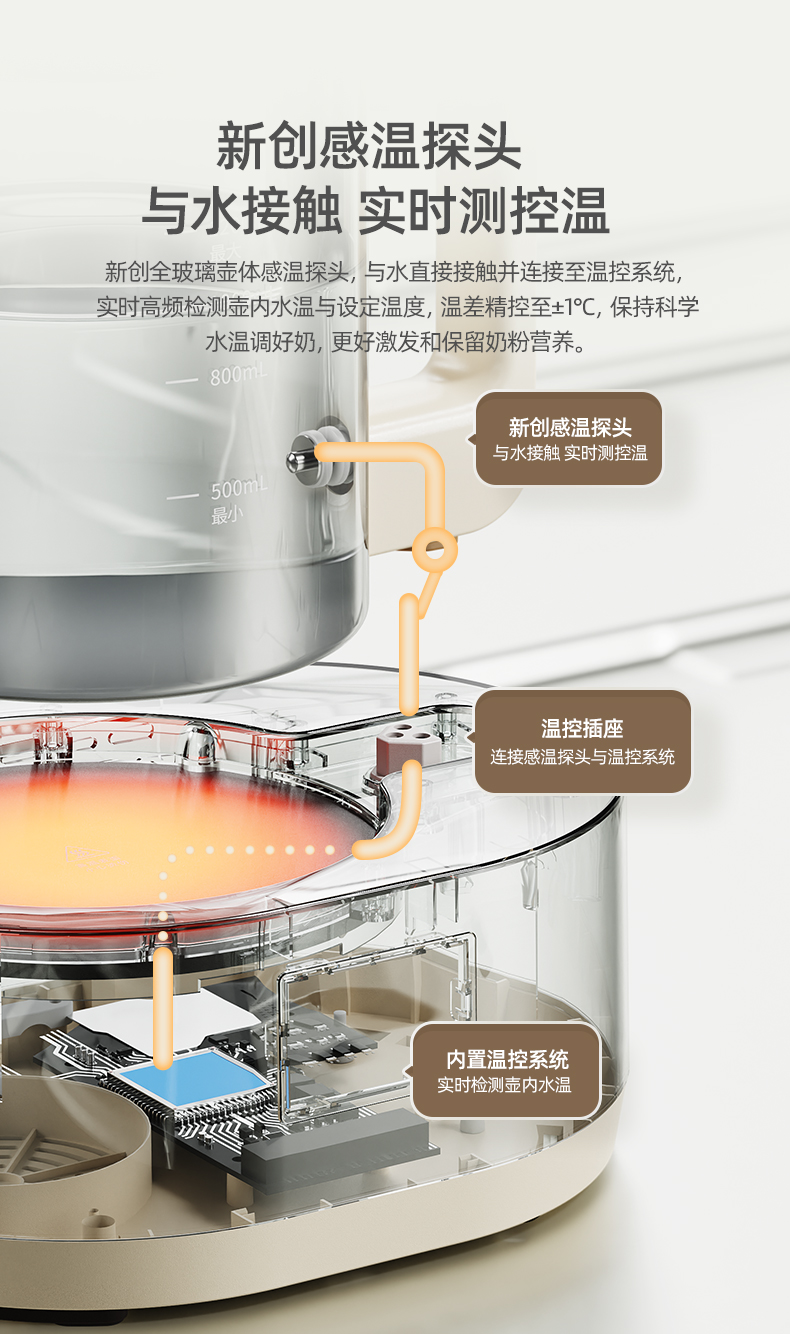 新创感温探头
与水接触 实时测控温

新创全玻璃壶体感温探头，与水直接接触并连接至温控系统，实时高频检测壶内水温与设定温度，温差精控至±1℃，保持科学水温调好奶，更好激发和保留奶粉营养。

800mL

500mL
最小

新创感温探头
与水接触 实时测控温

温控插座
连接感温探头与温控系统

内置温控系统
实时检测壶内水温