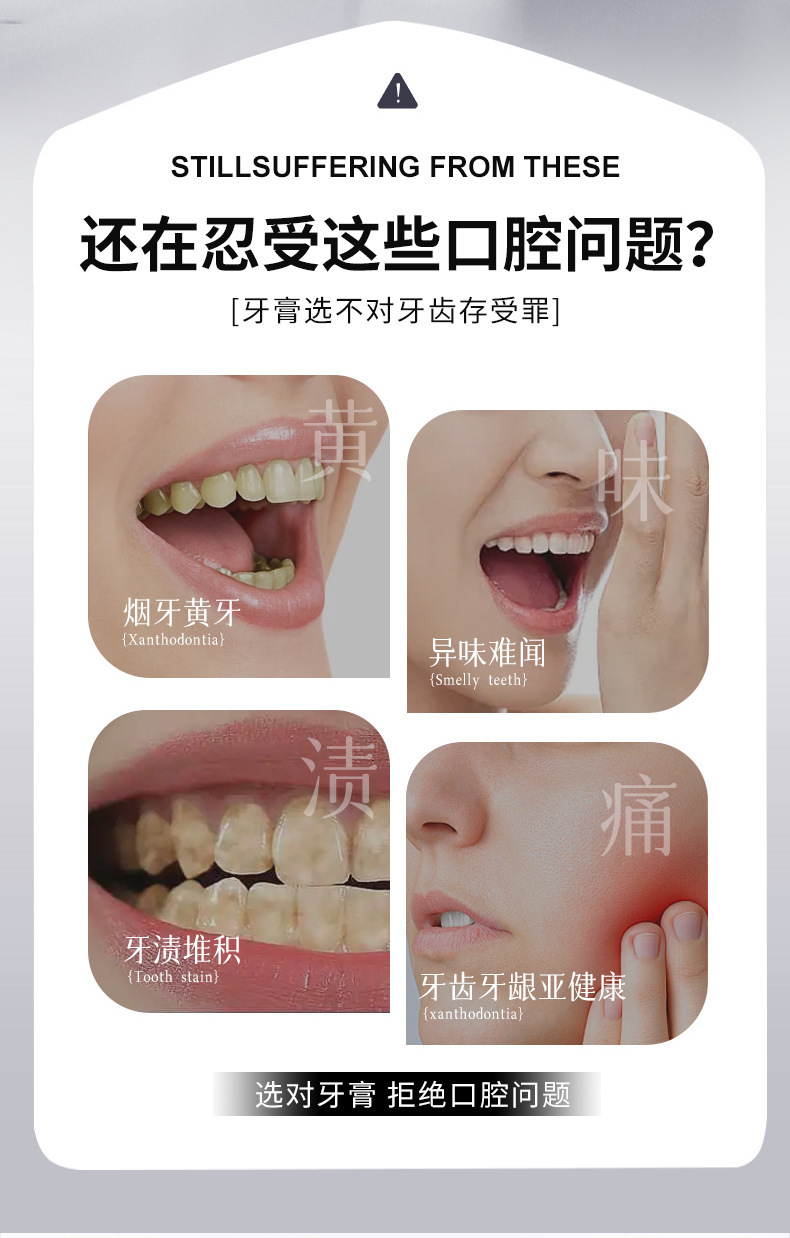 STILLSUFFERING FROM THESE

还在忍受这些口腔问题?

[牙膏选不对牙齿存受罪]

黄

烟牙黄牙
{Xanthodontia}

味

异味难闻
{Smelly teeth}

渍

牙渍堆积
{Tooth stain}

痛

牙齿牙龈亚健康
{xanthodontia}

选对牙膏 拒绝口腔问题