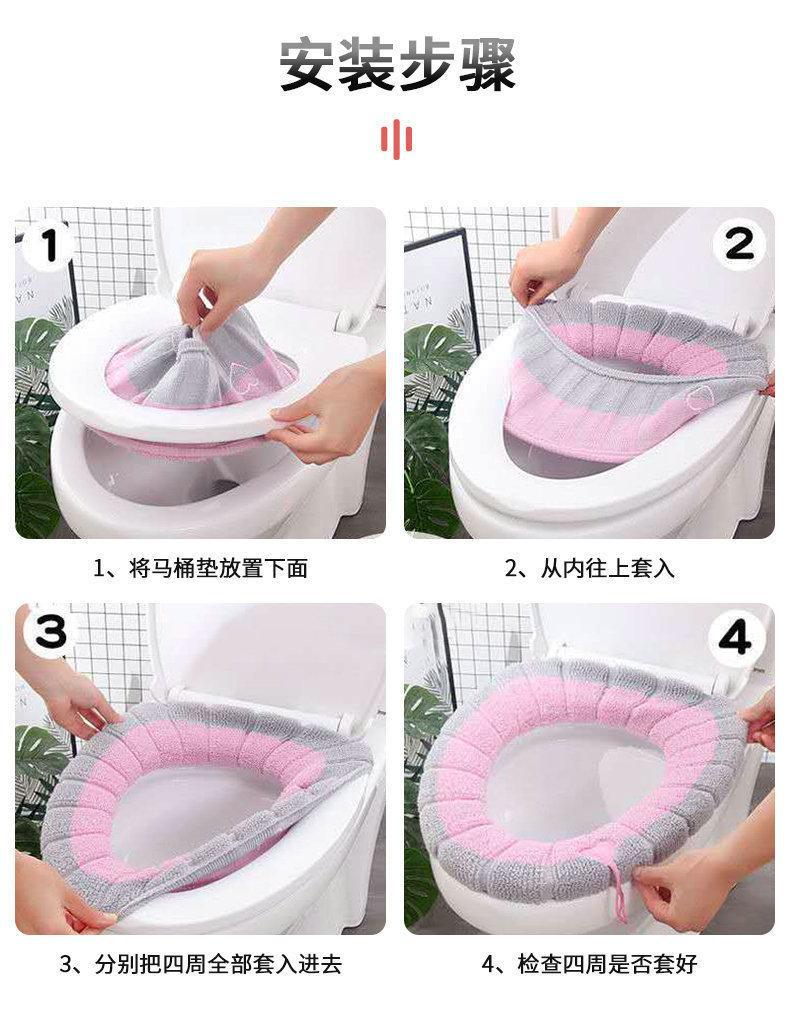 安装步骤

1

2

1、将马桶垫放置下面

2、从内往上套入

3

4

3、分别把四周全部套入进去

4、检查四周是否套好